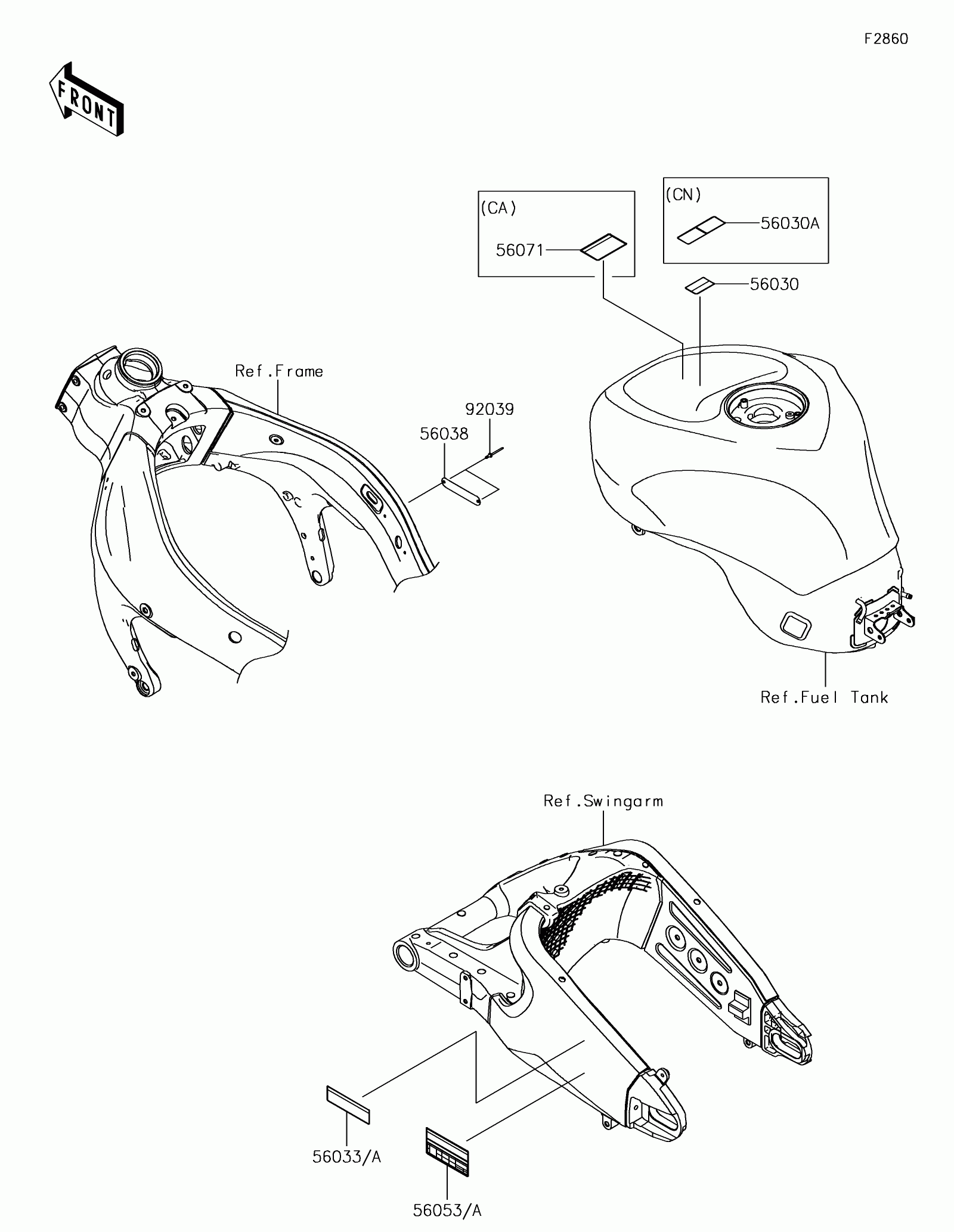 F2860

FRONT

(CA)
56071

(CN)
56030A

56030

Ref.Frame

92039

56038

Ref.Fuel Tank

Ref.Swingarm

56033/A

56053/A