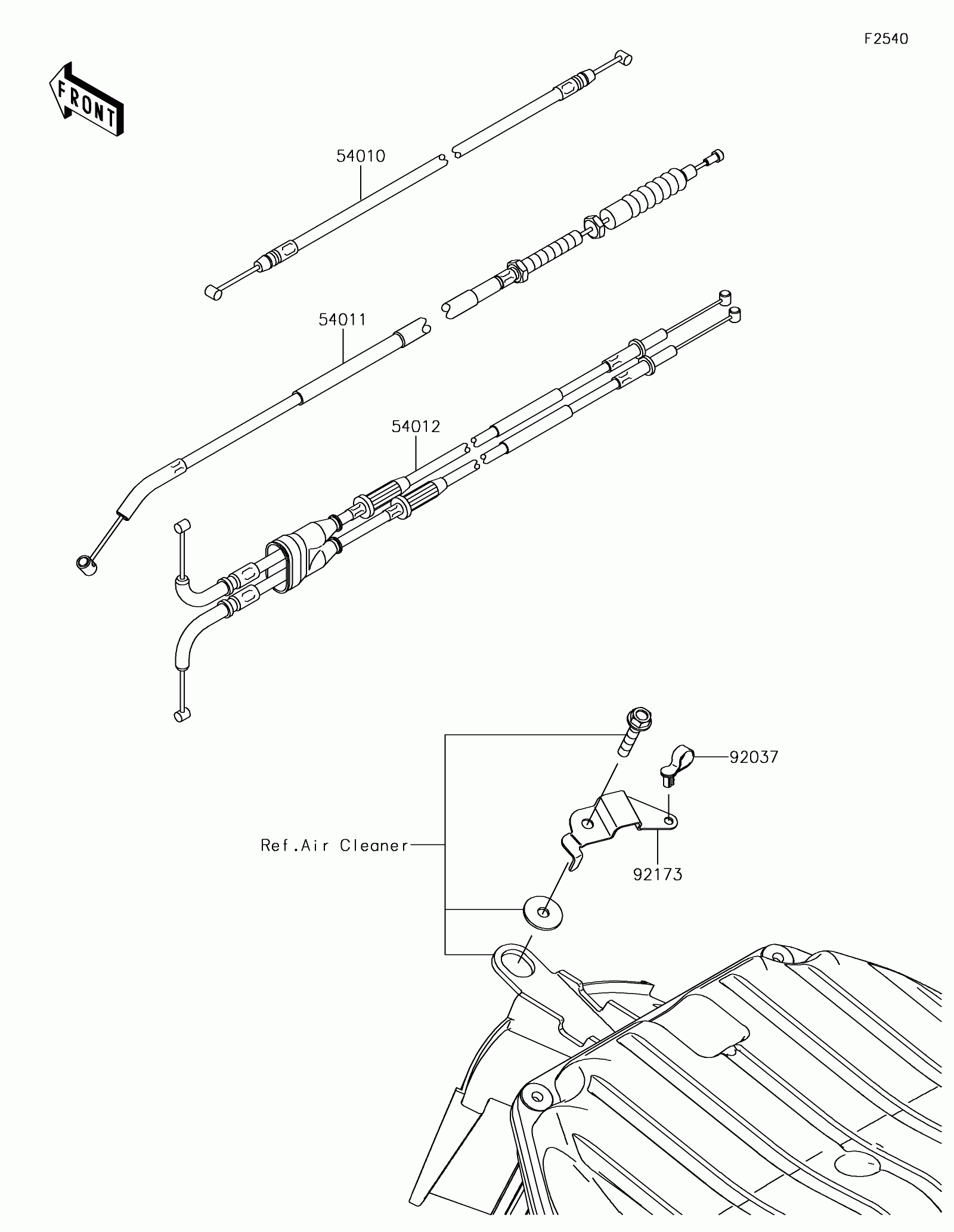 F2540

FRONT

54010

54011

54012

92037

Ref.Air Cleaner

92173