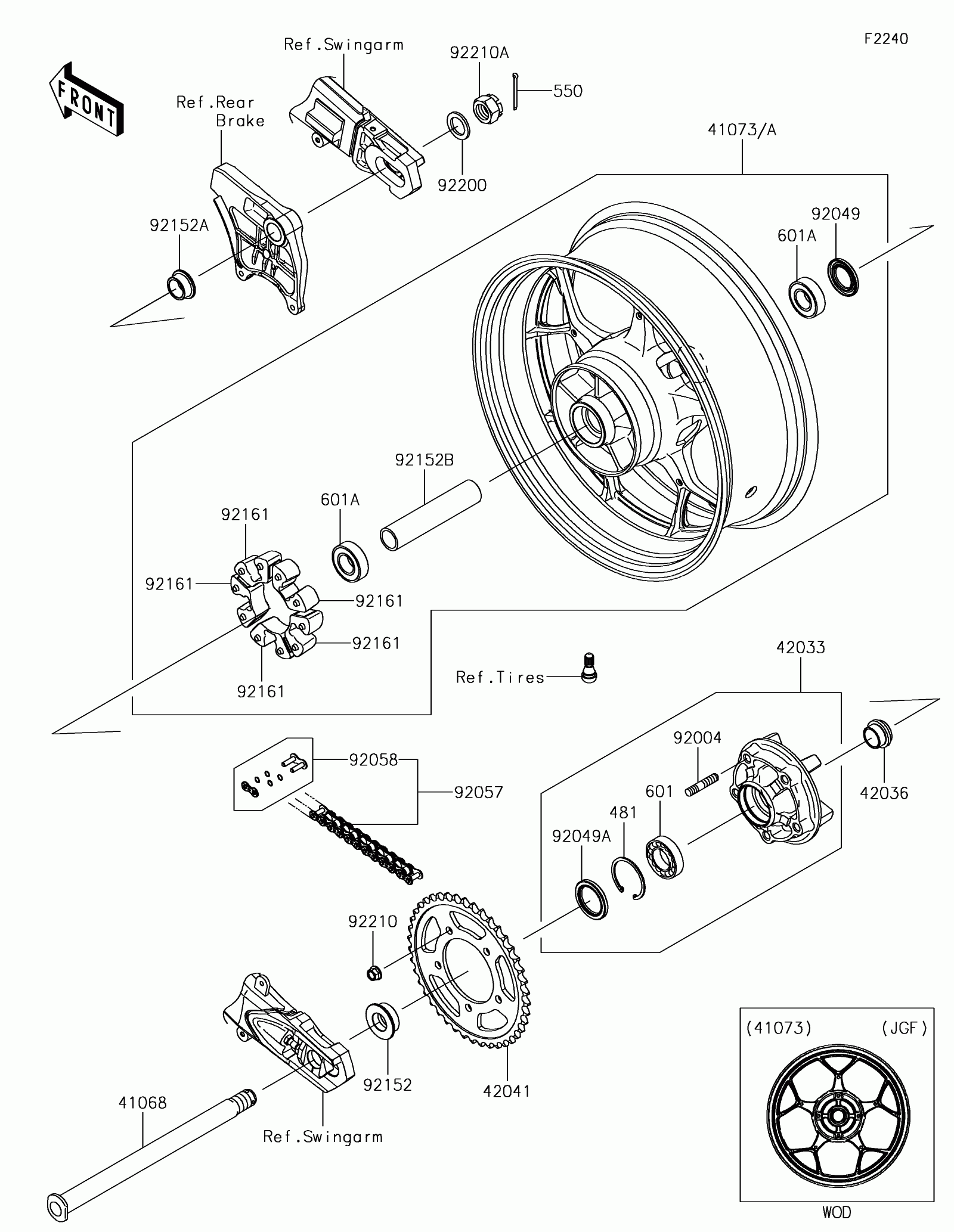 F2240

FRONT

Ref.Swingarm

92210A

550

Ref.Rear Brake

92200

41073/A

92152A

92049

601A

92152B

601A

92161

92161

92161

92161

92161

Ref.Tires

42033

92004

42036

92058

92057

601

481

92049A

92210

92152

42041

41068

Ref.Swingarm

(41073)

(JGF)

WOD