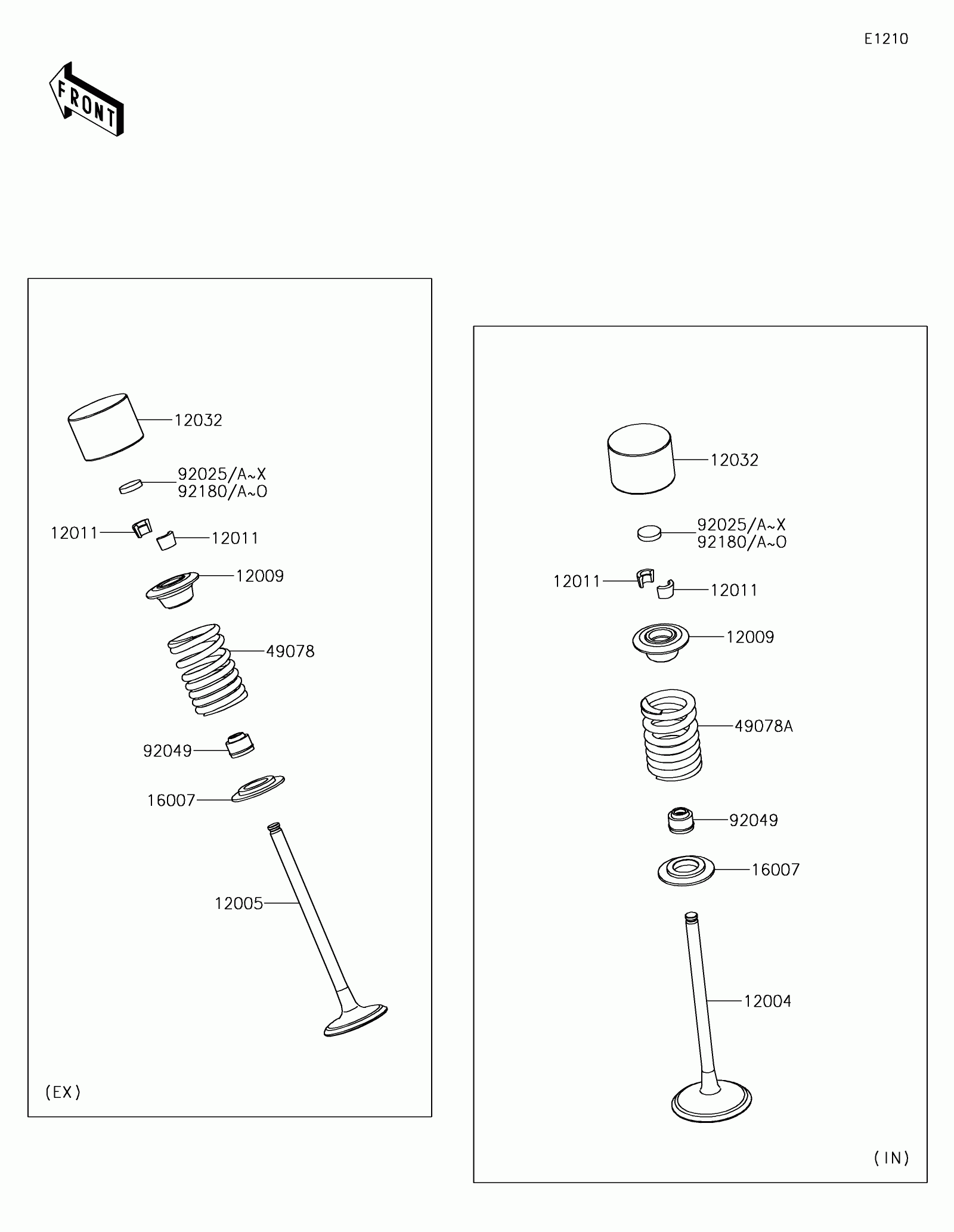 E1210

FRONT

12032
92025/A~X
92180/A~O
12011
12011
12009
49078
92049
16007
12005
(EX)

12032
92025/A~X
92180/A~O
12011
12011
12009
49078A
92049
16007
12004
(IN)