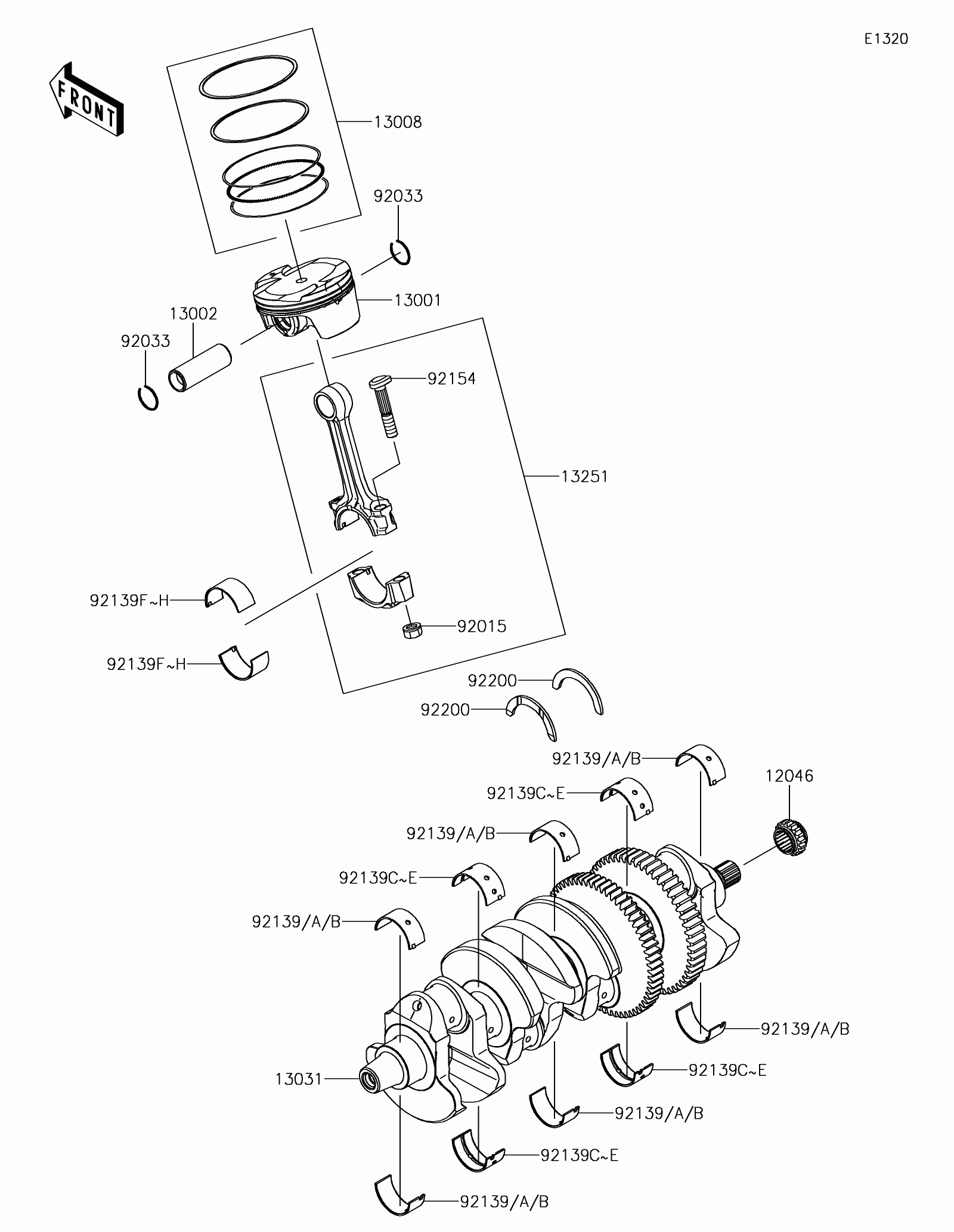 E1320

FRONT

13008

92033

13001

13002

92033

92154

13251

92139F~H

92015

92139F~H

92200

92200

92139/A/B

12046

92139C~E

92139/A/B

92139C~E

92139/A/B

92139/A/B

92139C~E

13031

92139/A/B

92139C~E

92139/A/B