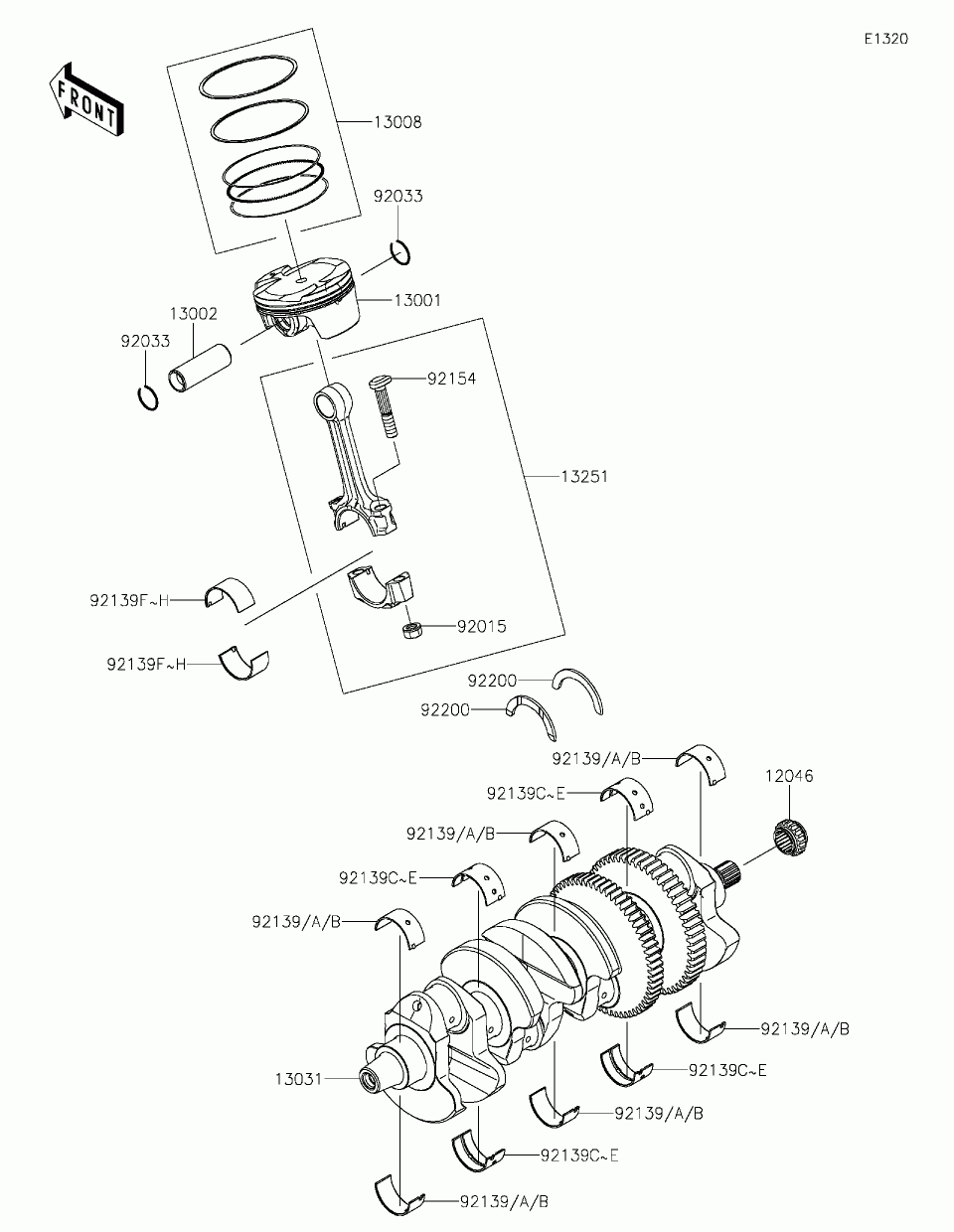 E1320

FRONT

13008

92033

13001

13002

92033

92154

13251

92139F~H

92015

92139F~H

92200

92200

92139/A/B

12046

92139C~E

92139/A/B

92139C~E

92139/A/B

92139/A/B

92139C~E

13031

92139/A/B

92139C~E

92139/A/B