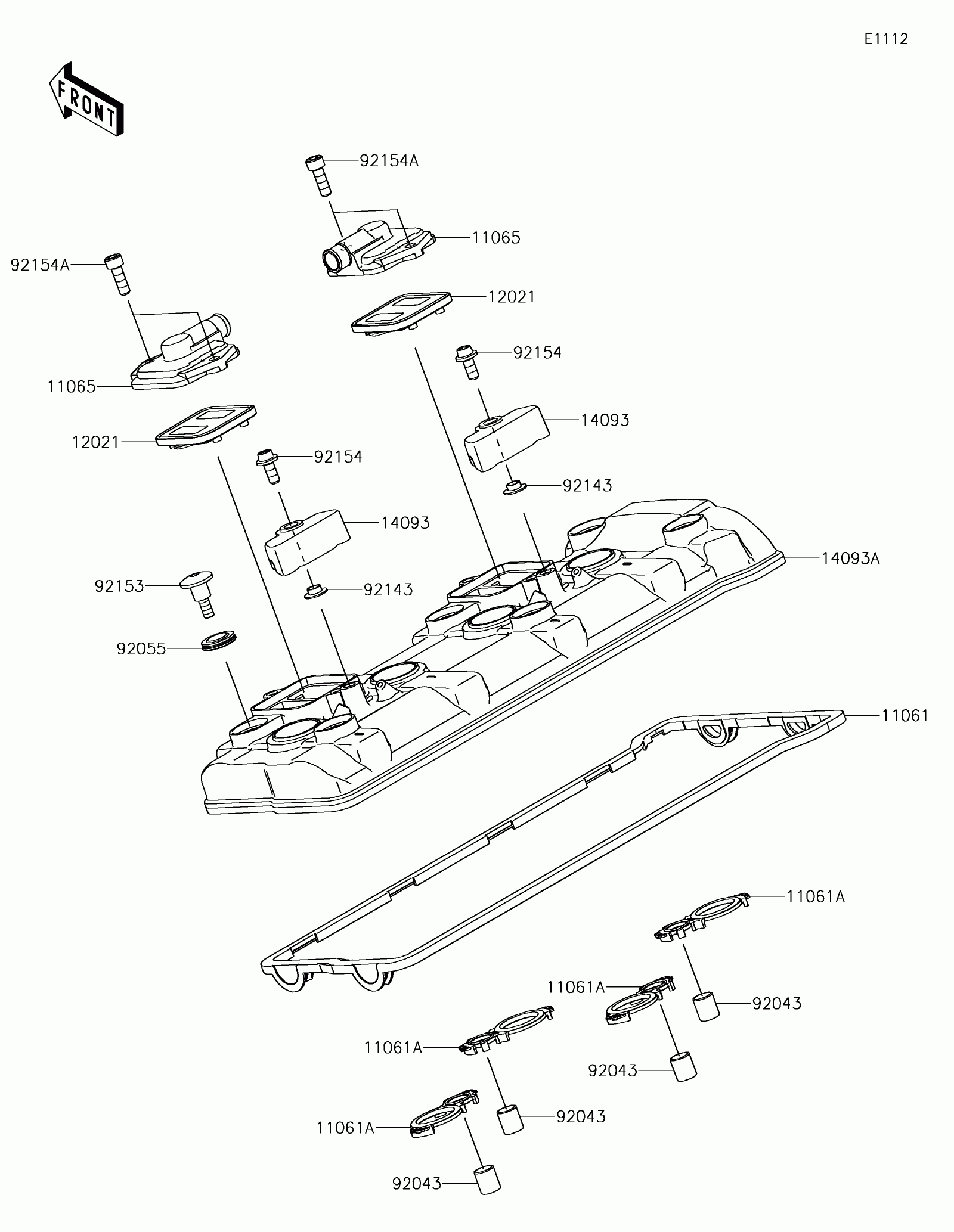 E1112

FRONT

92154A

11065

92154A

12021

92154

11065

14093

12021

92154

92143

14093

14093A

92153

92143

92055

11061

11061A

11061A

92043

11061A

92043

92043

11061A

92043