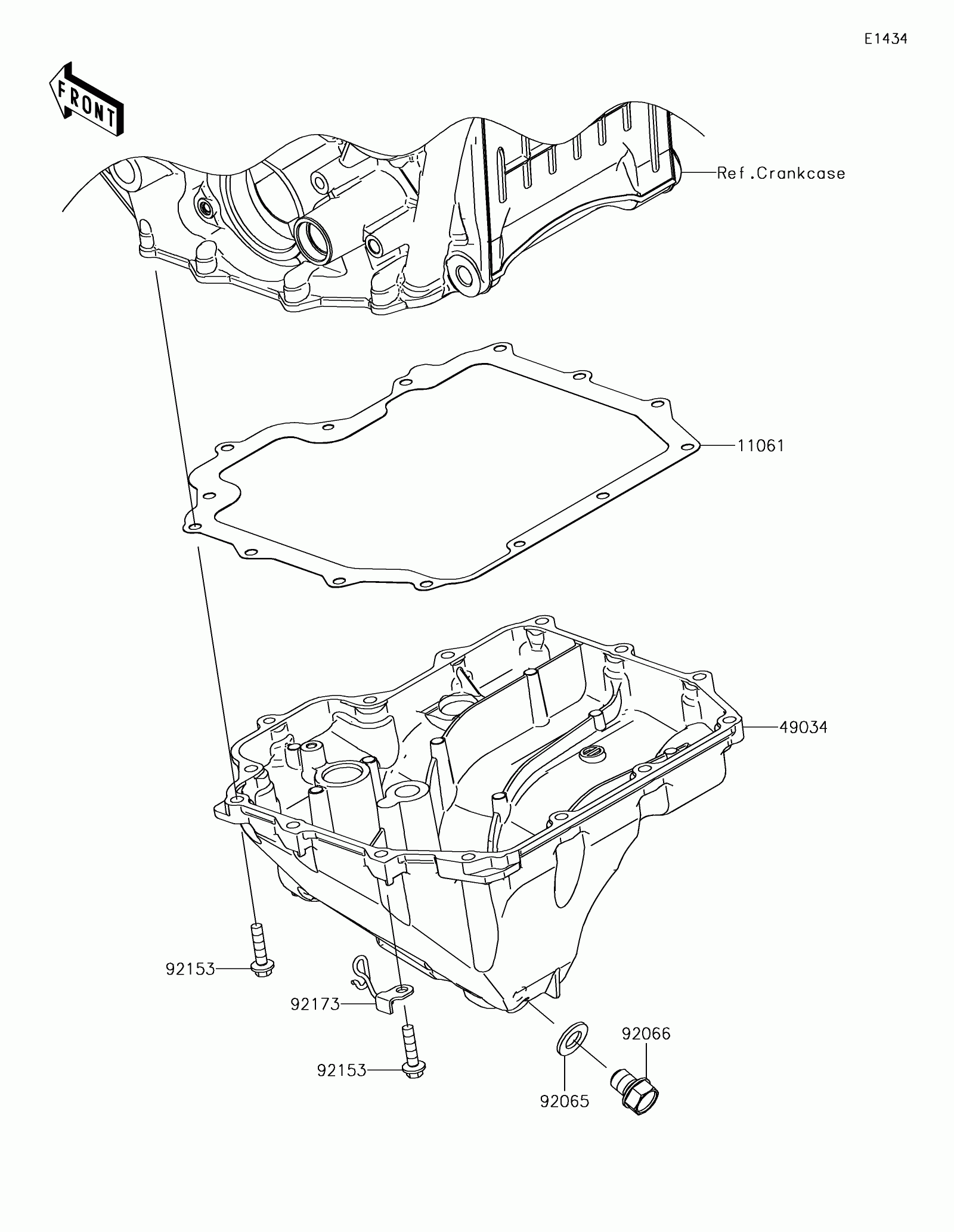 E1434

FRONT

Ref.Crankcase

11061

49034

92153

92173

92153

92066

92065