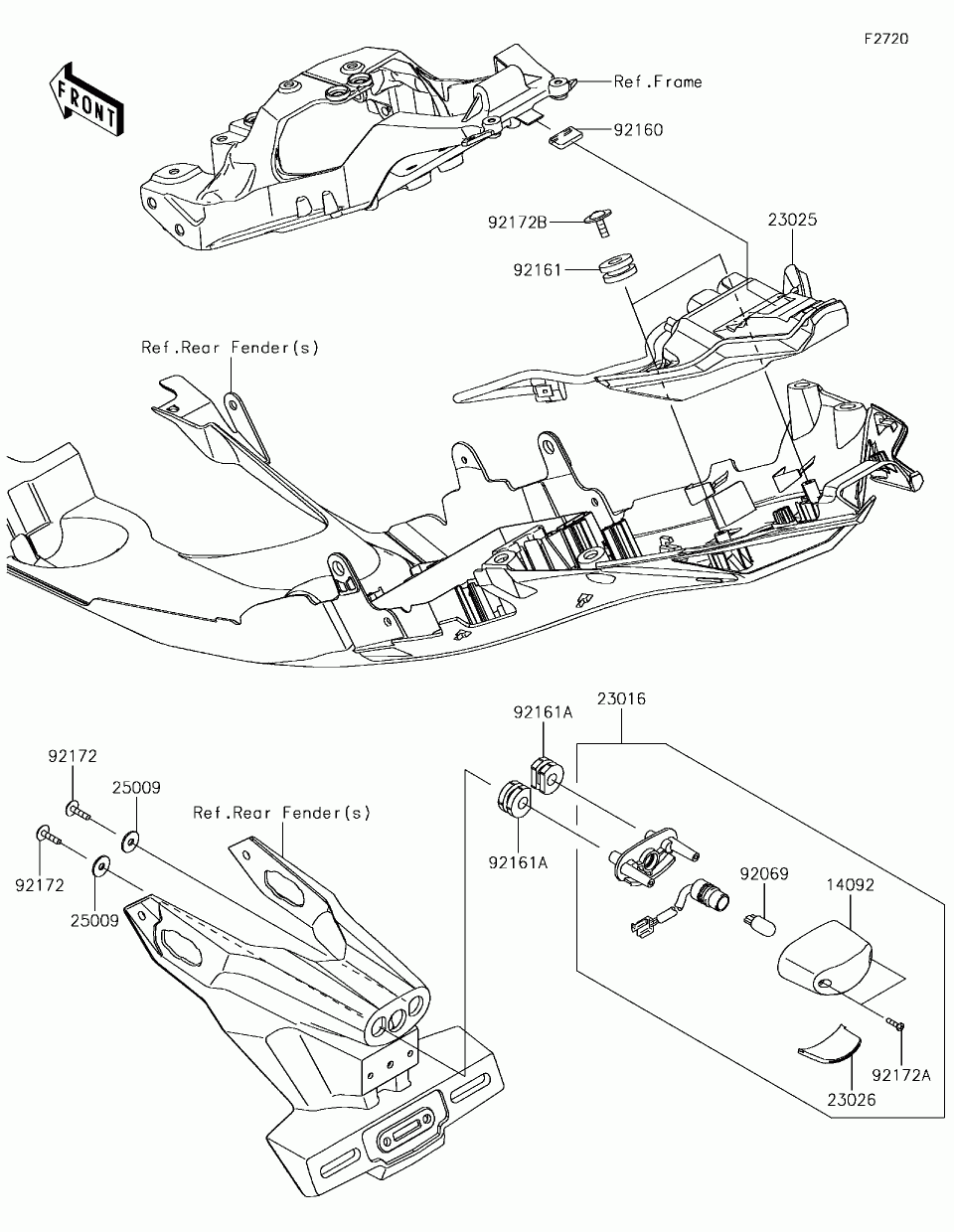 F2720

FRONT

Ref.Frame

92160

92172B

23025

92161

Ref.Rear Fender(s)

92161A

23016

92172

25009

Ref.Rear Fender(s)

92172

25009

92161A

92069

14092

92172A

23026