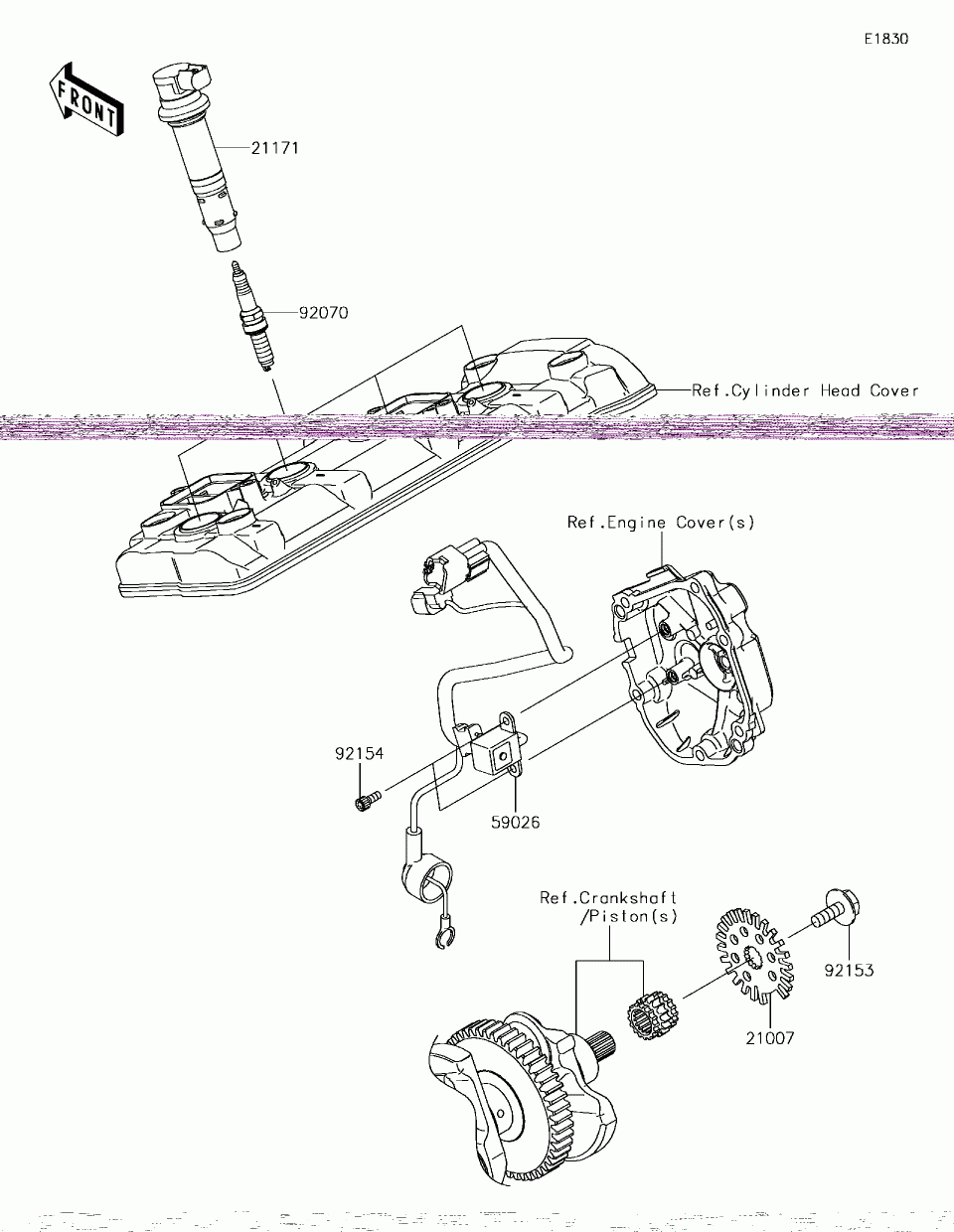 E1830

FRONT

21171

92070

Ref.Cylinder Head Cover

Ref.Engine Cover(s)

92154

59026

Ref.Crankshaft /Piston(s)

92153

21007