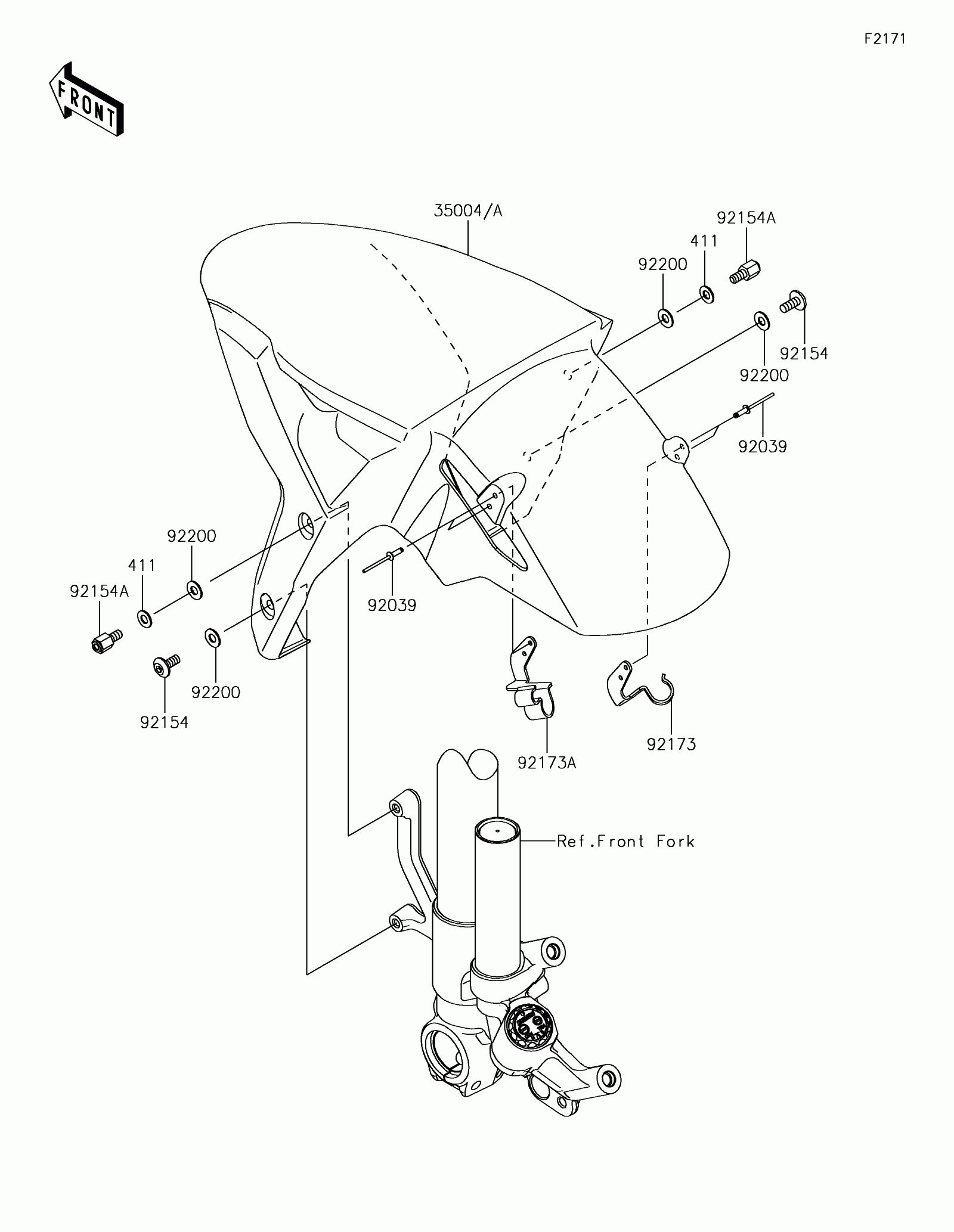 F2171

FRONT

35004/A

92154A

411

92200

92154

92200

92039

92200

411

92154A

92039

92200

92154

92173A

92173

Ref.Front Fork