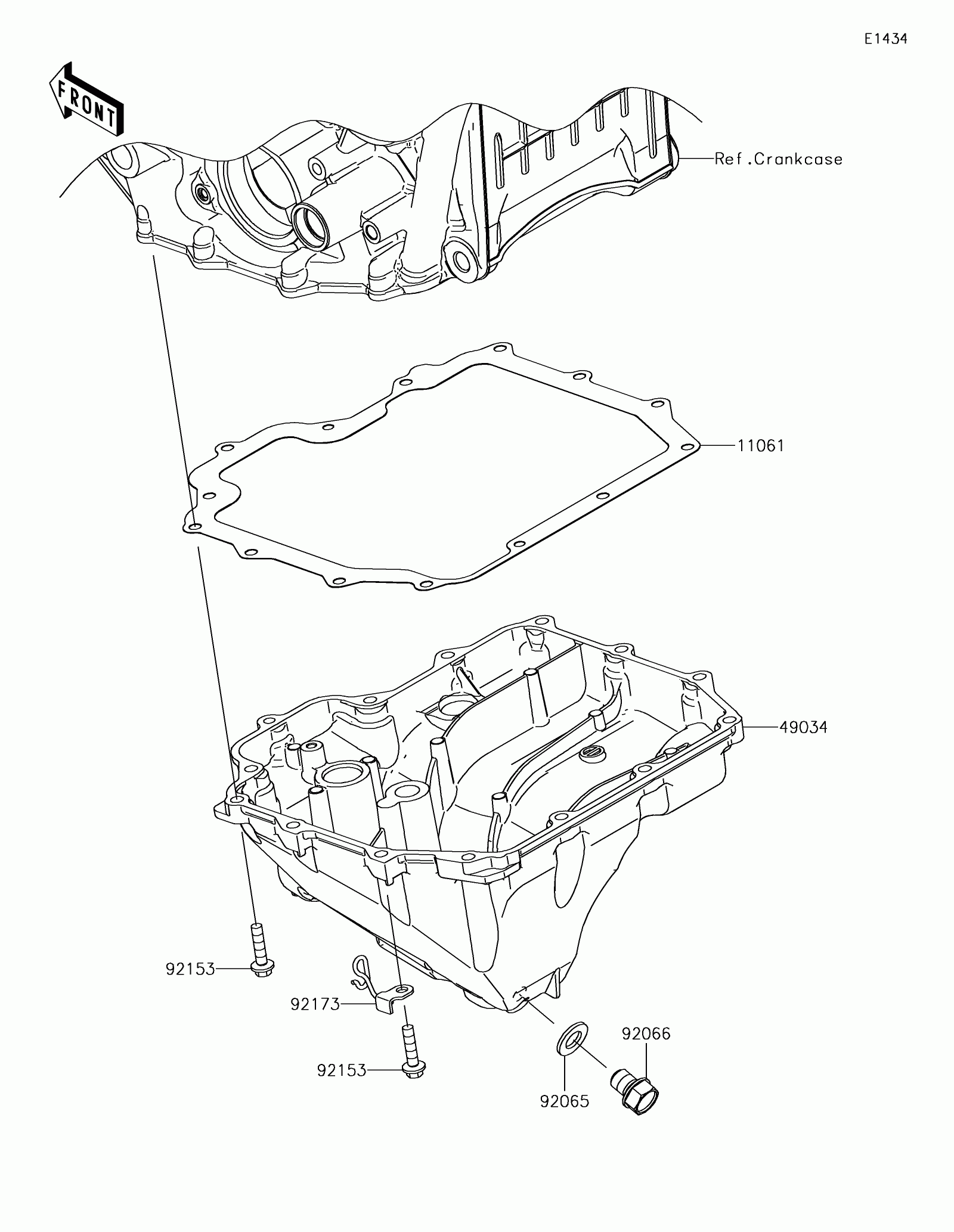 E1434

FRONT

Ref.Crankcase

11061

49034

92153

92173

92153

92066

92065