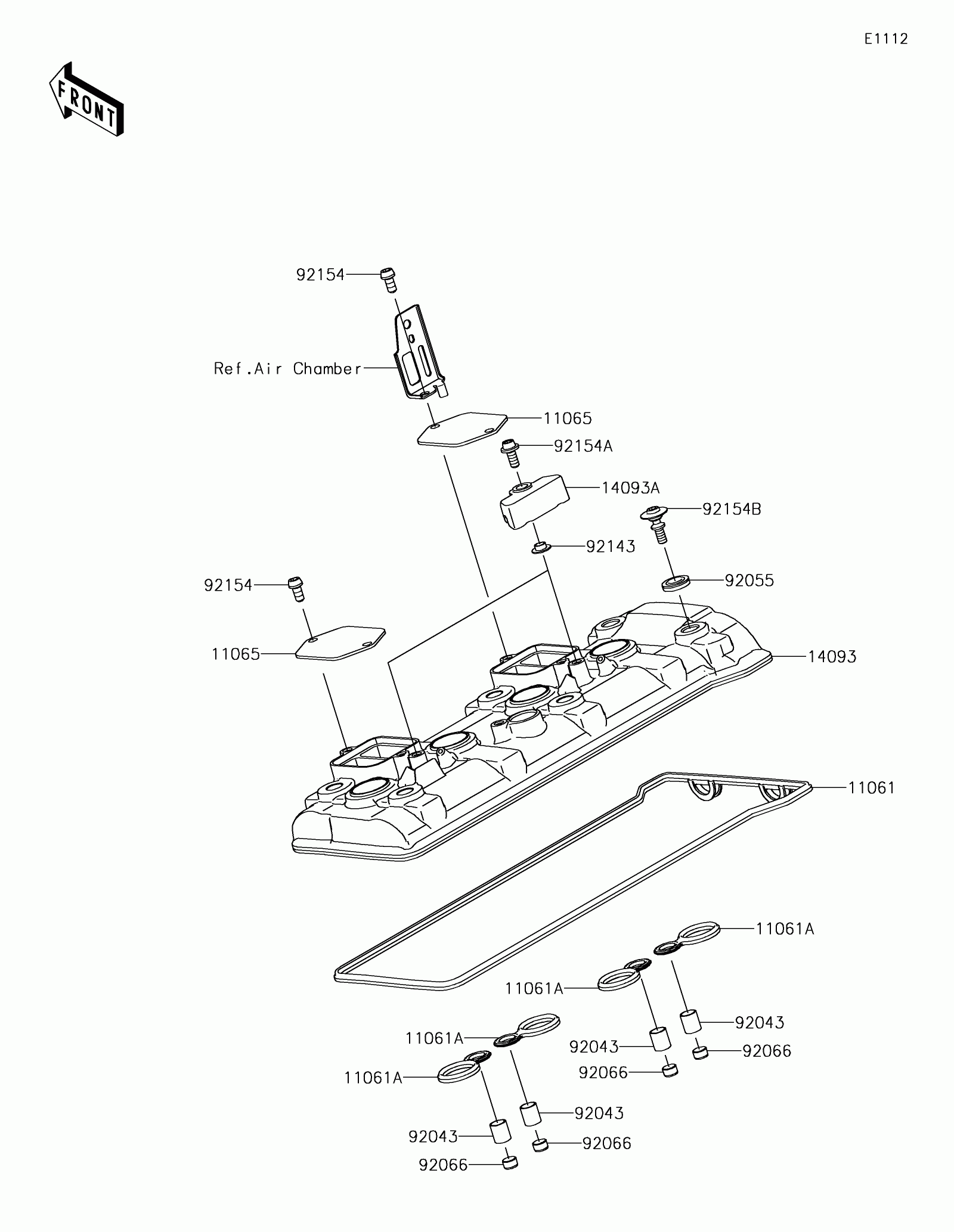 E1112

FRONT

92154

Ref.Air Chamber

11065

92154A

14093A

92154B

92143

92154

92055

11065

14093

11061

11061A

11061A

92043

11061A

92043

92066

92066

11061A

92043

92043

92066

92066