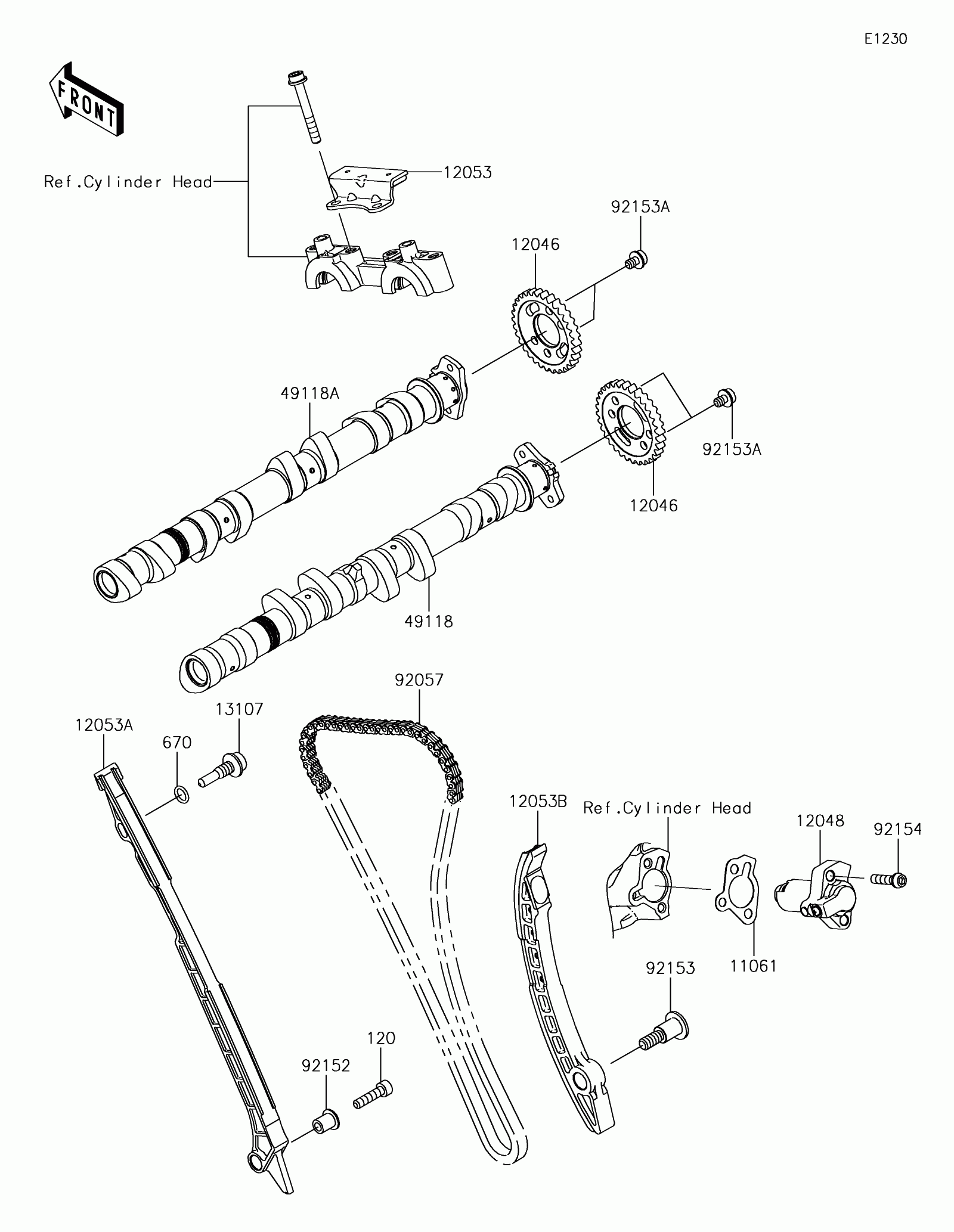 E1230

FRONT

Ref.Cylinder Head

12053

92153A

12046

49118A

92153A

12046

49118

92057

12053A

670

13107

12053B

Ref.Cylinder Head

12048

92154

11061

92153

120

92152