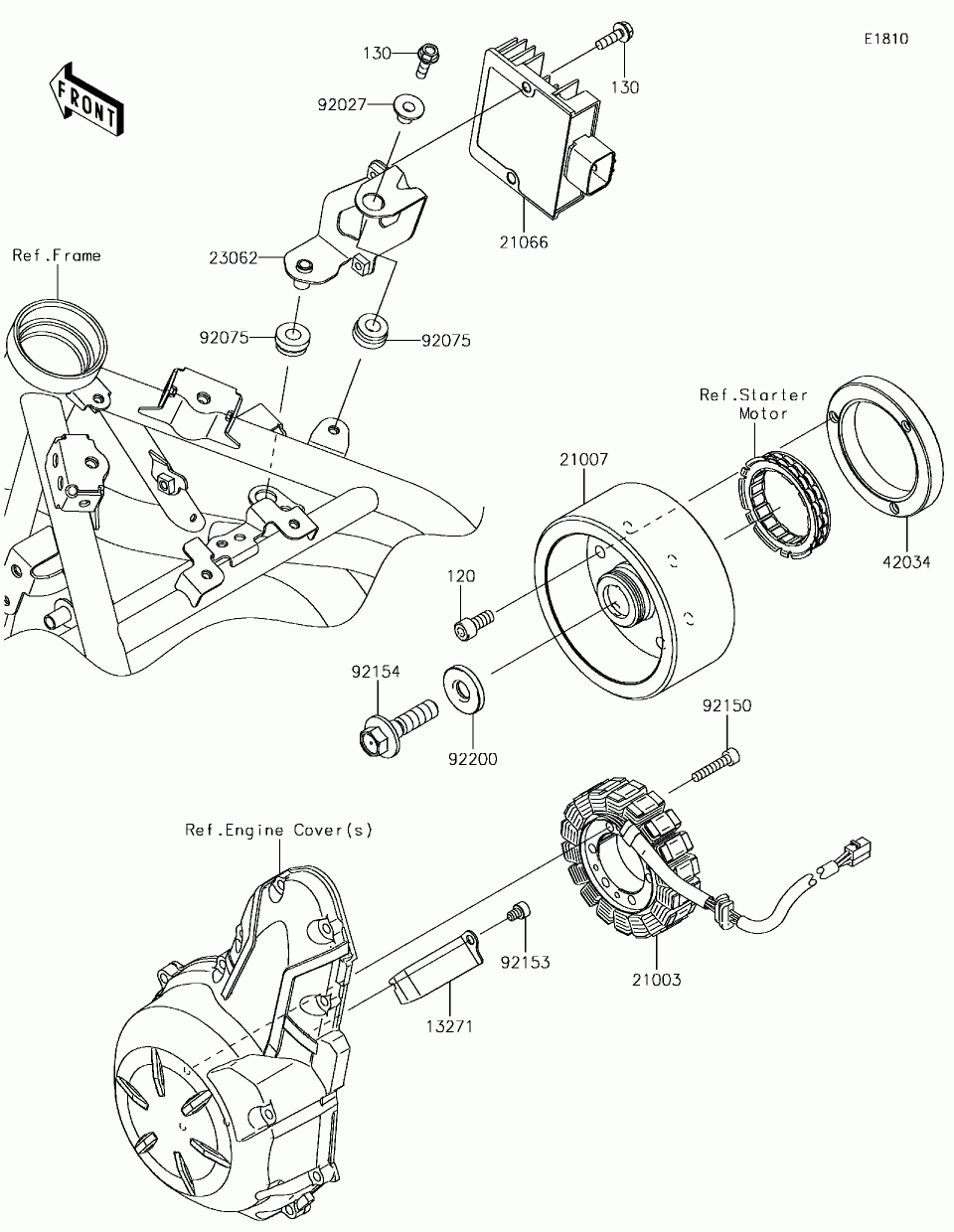 E1810

FRONT

130
130
92027
21066
23062
Ref.Frame
92075
92075
Ref.Starter Motor
21007
42034
120
92154
92200
92150
Ref.Engine Cover(s)
92153
21003
13271