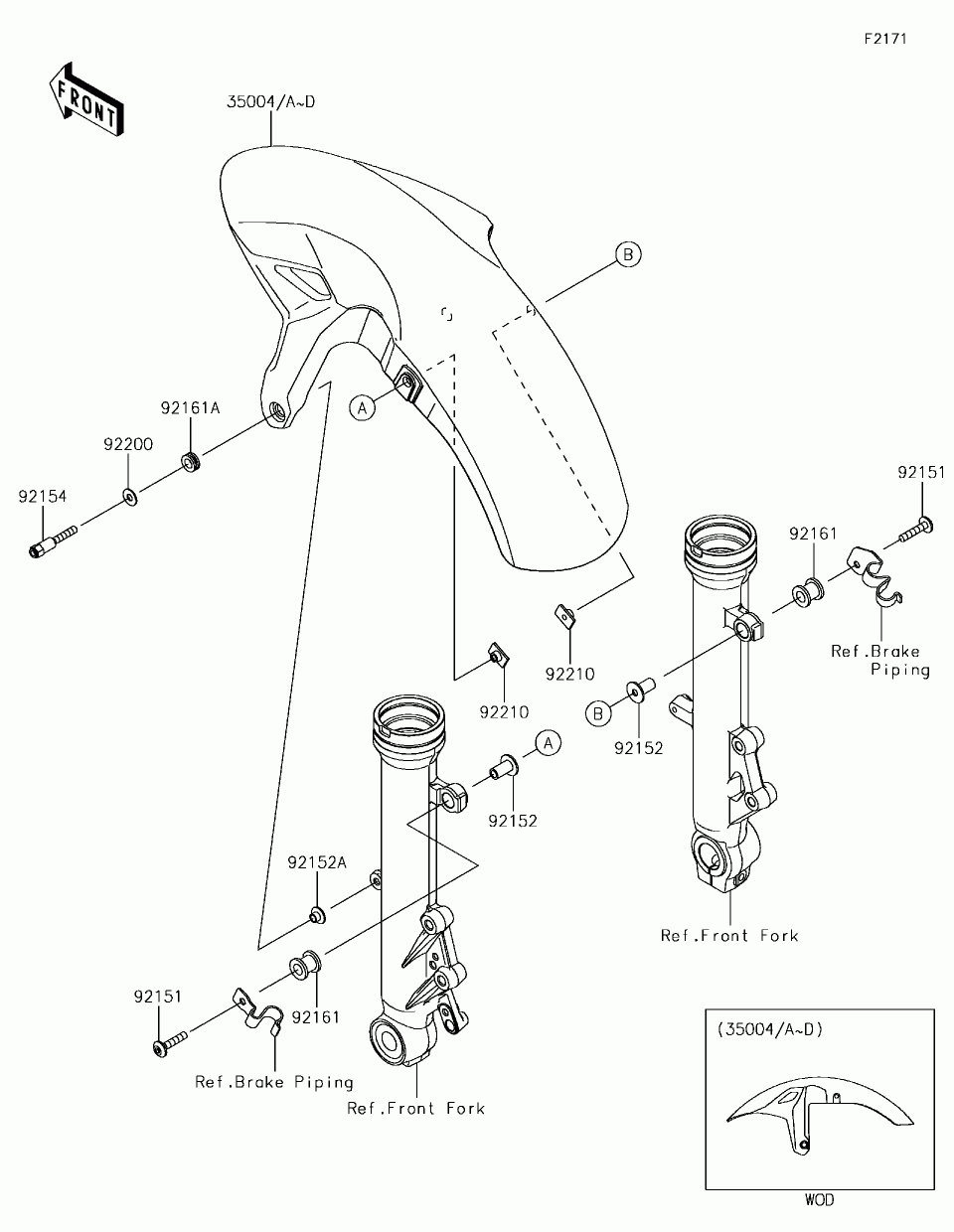 F2171

FRONT

35004/A~D

B

A

92161A

92200

92154

92151

92161

Ref.Brake Piping

92210

92210

B

92152

A

92152

92152A

Ref.Front Fork

92151

92161

Ref.Brake Piping

Ref.Front Fork

(35004/A~D)

WOD