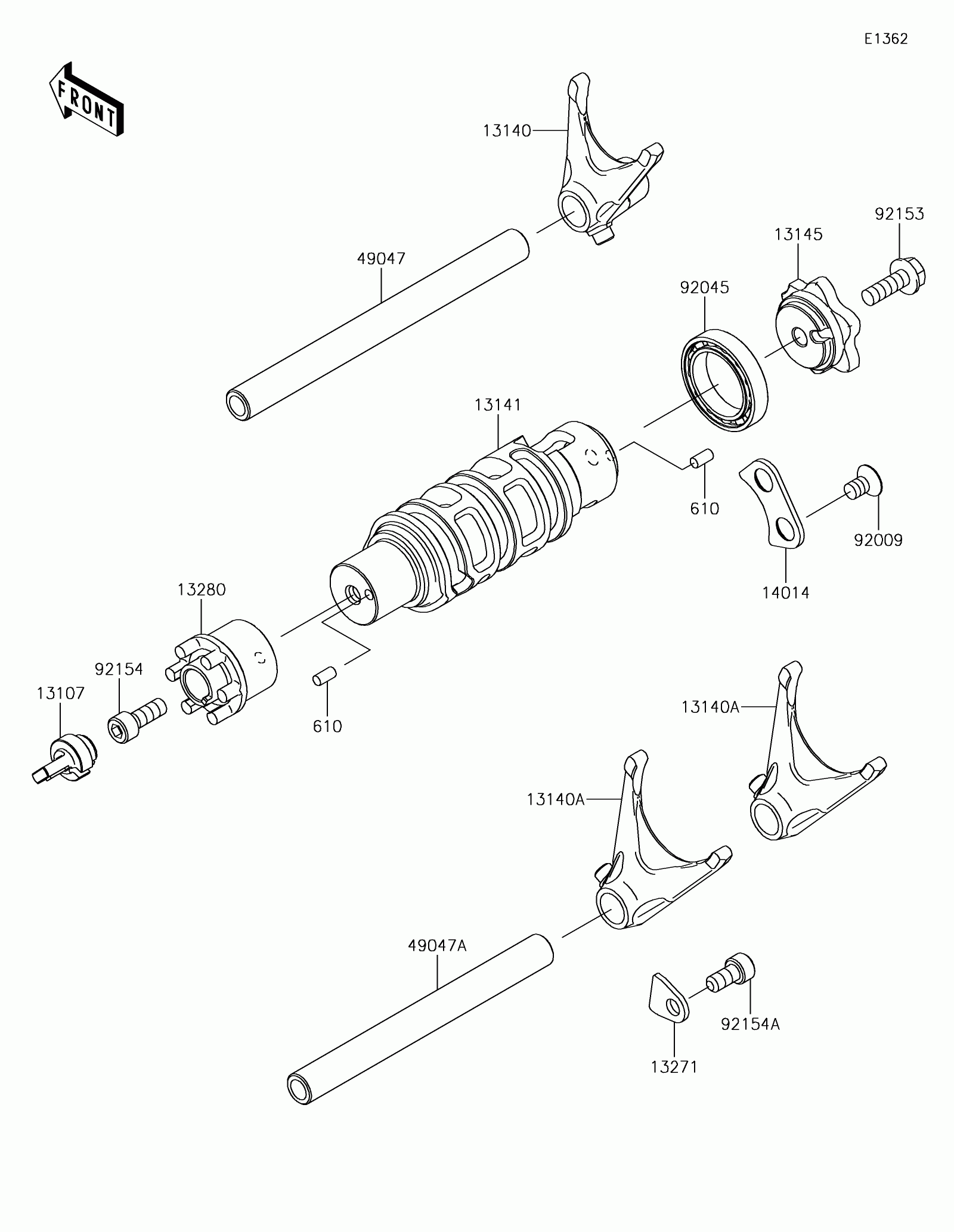 E1362

FRONT

13140

92153

13145

49047

92045

13141

610

92009

14014

13280

92154

13107

610

13140A

13140A

49047A

92154A

13271