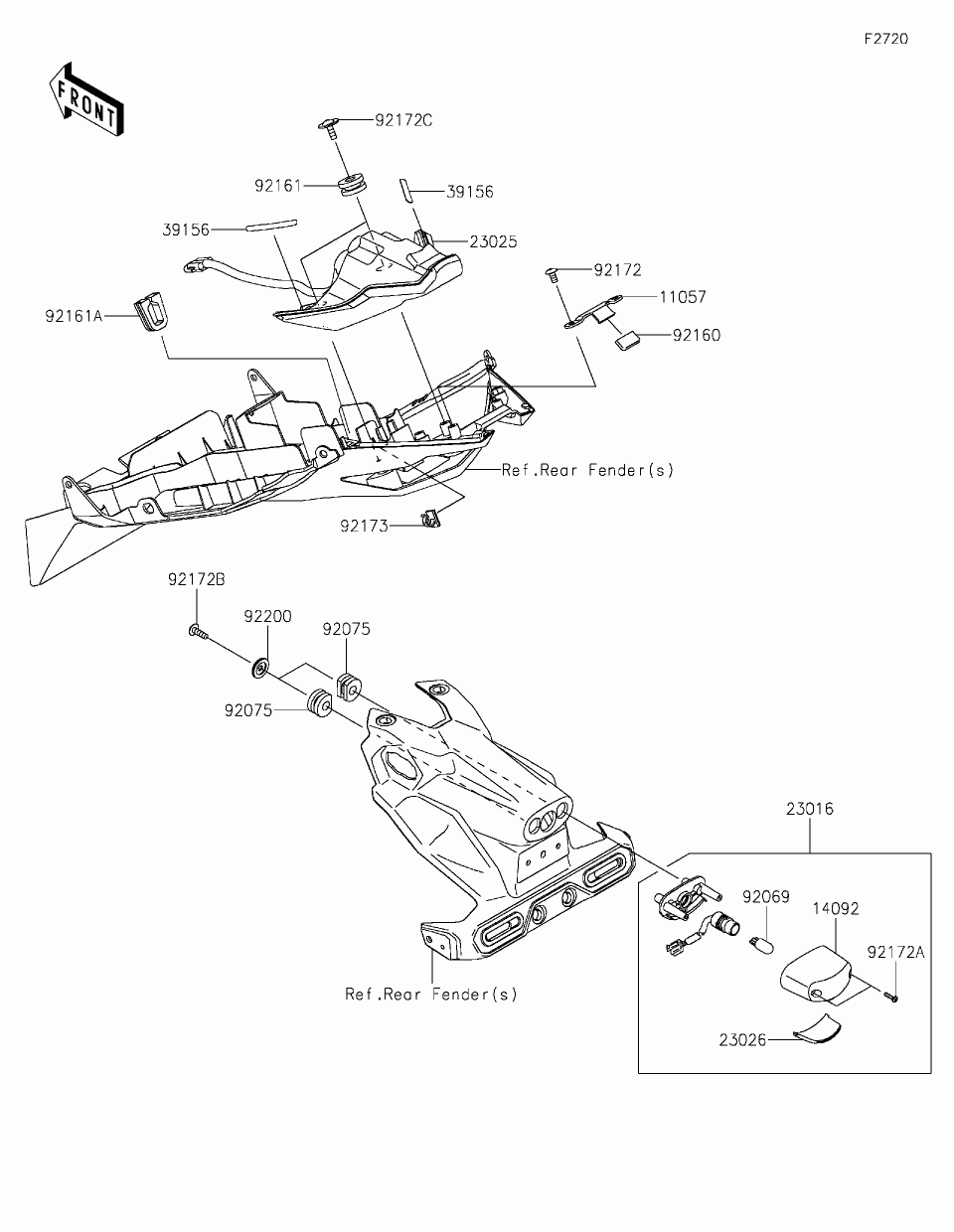 F2720

FRONT

92172C

92161

39156

39156

23025

92172

11057

92161A

92160

Ref.Rear Fender(s)

92173

92172B

92200

92075

92075

23016

92069

14092

92172A

23026

Ref.Rear Fender(s)