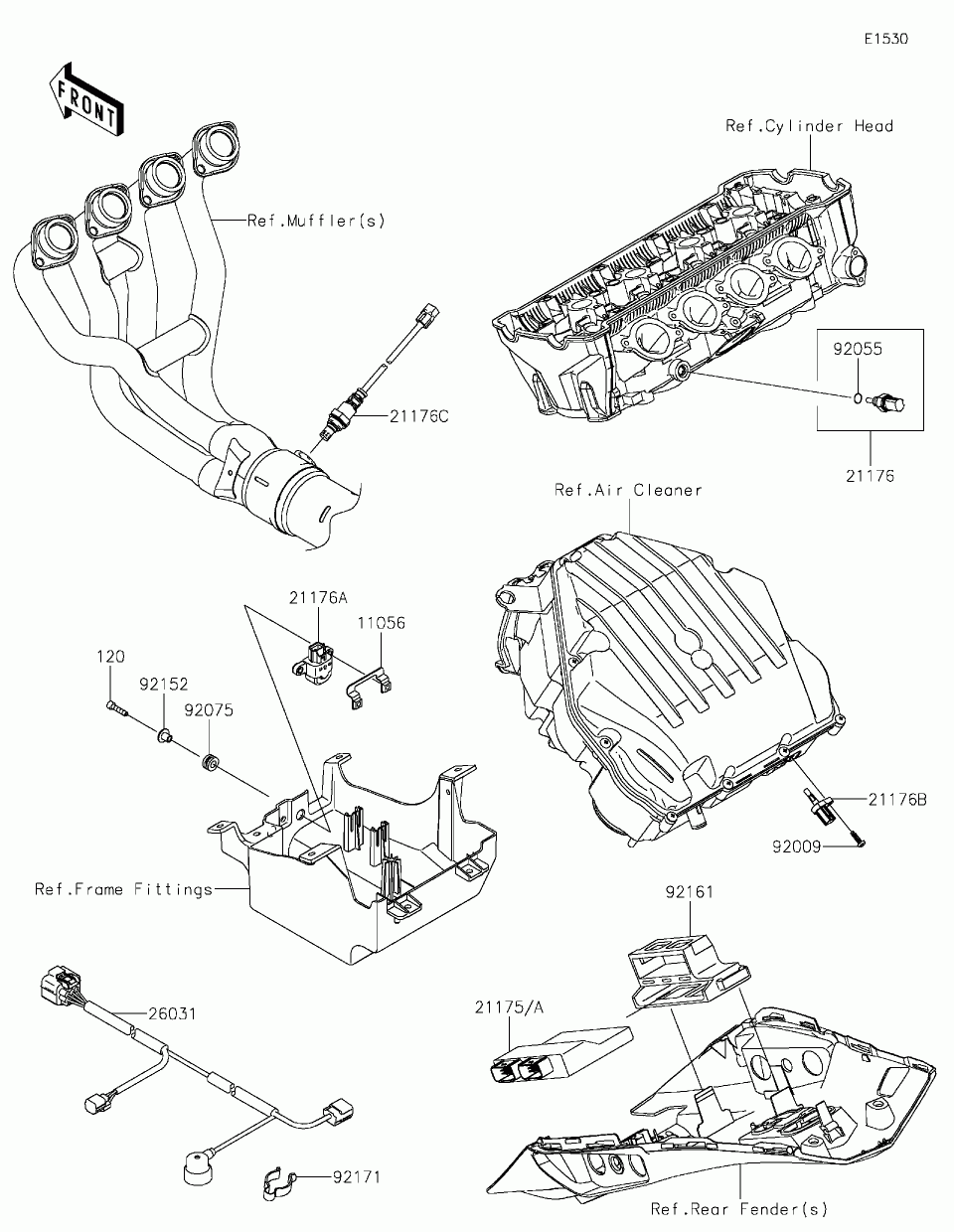 E1530

FRONT

Ref.Cylinder Head

Ref.Muffler(s)

92055

21176C

21176

Ref.Air Cleaner

21176A

11056

120

92152

92075

21176B

92009

Ref.Frame Fittings

92161

26031

21175/A

92171

Ref.Rear Fender(s)