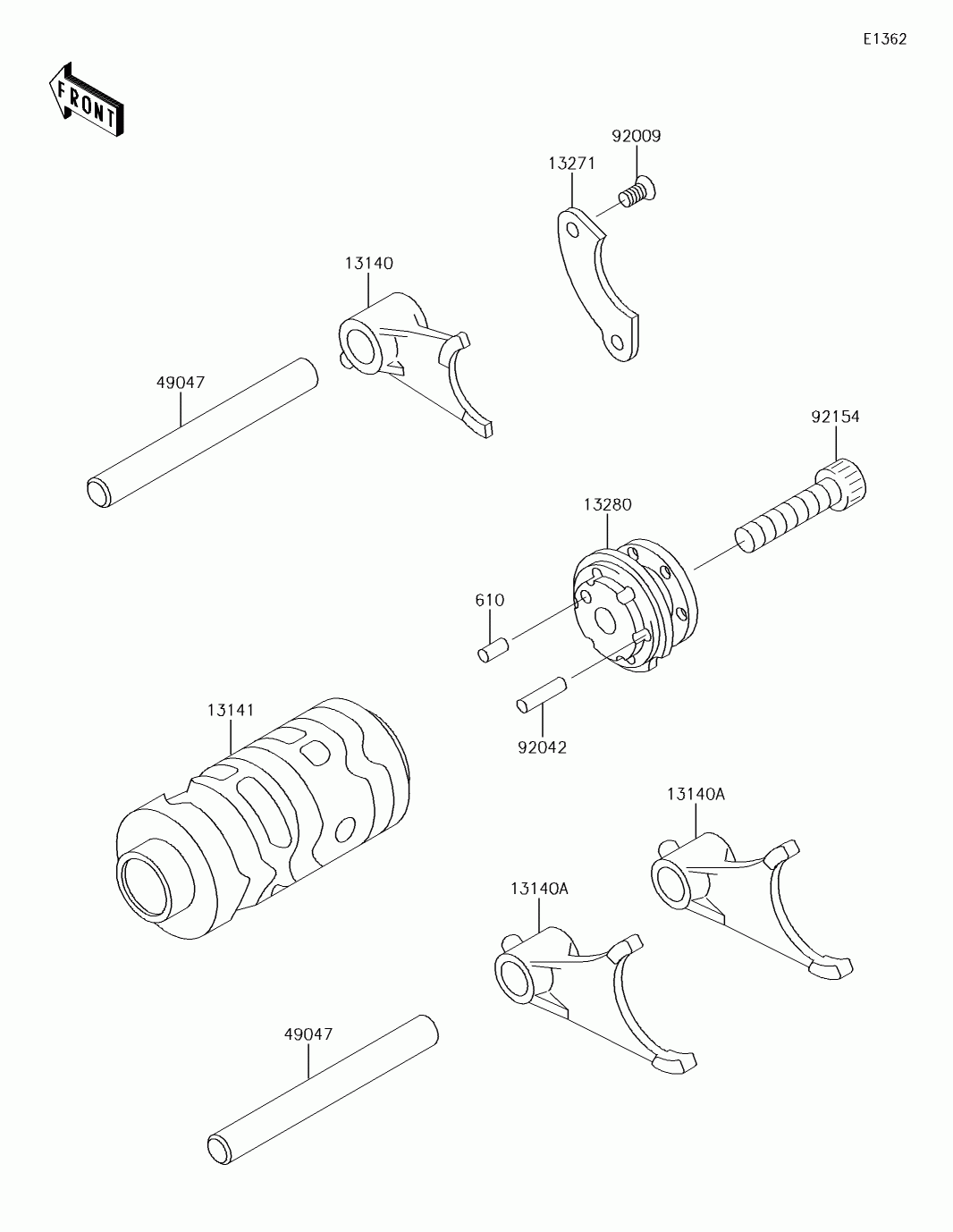 E1362

FRONT

92009

13271

13140

49047

92154

13280

610

92042

13141

13140A

13140A

49047