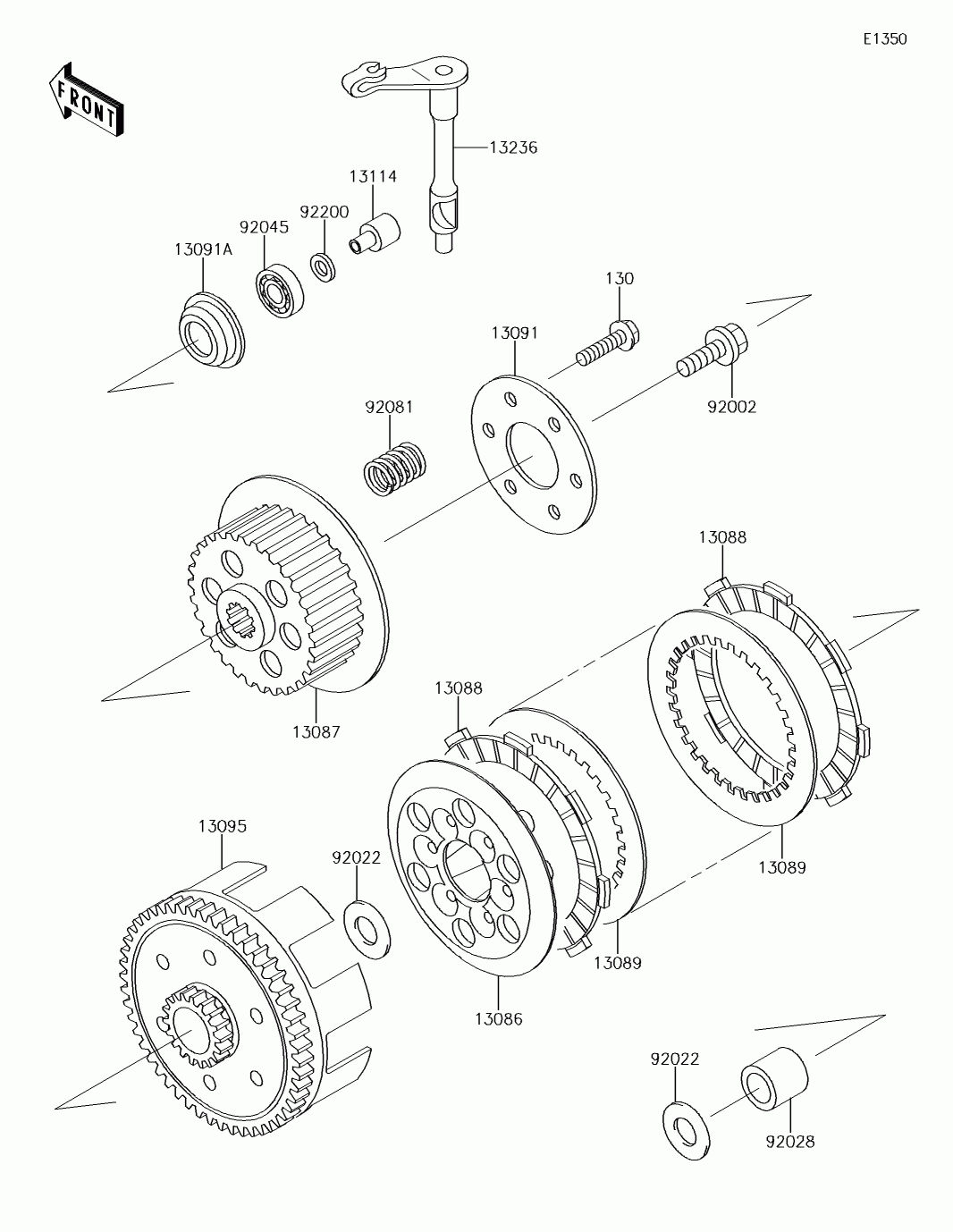 E1350

FRONT

13236

13114

92200

92045

13091A

130

13091

92002

92081

13088

13087

13088

13095

92022

13089

13089

13086

92022

92028