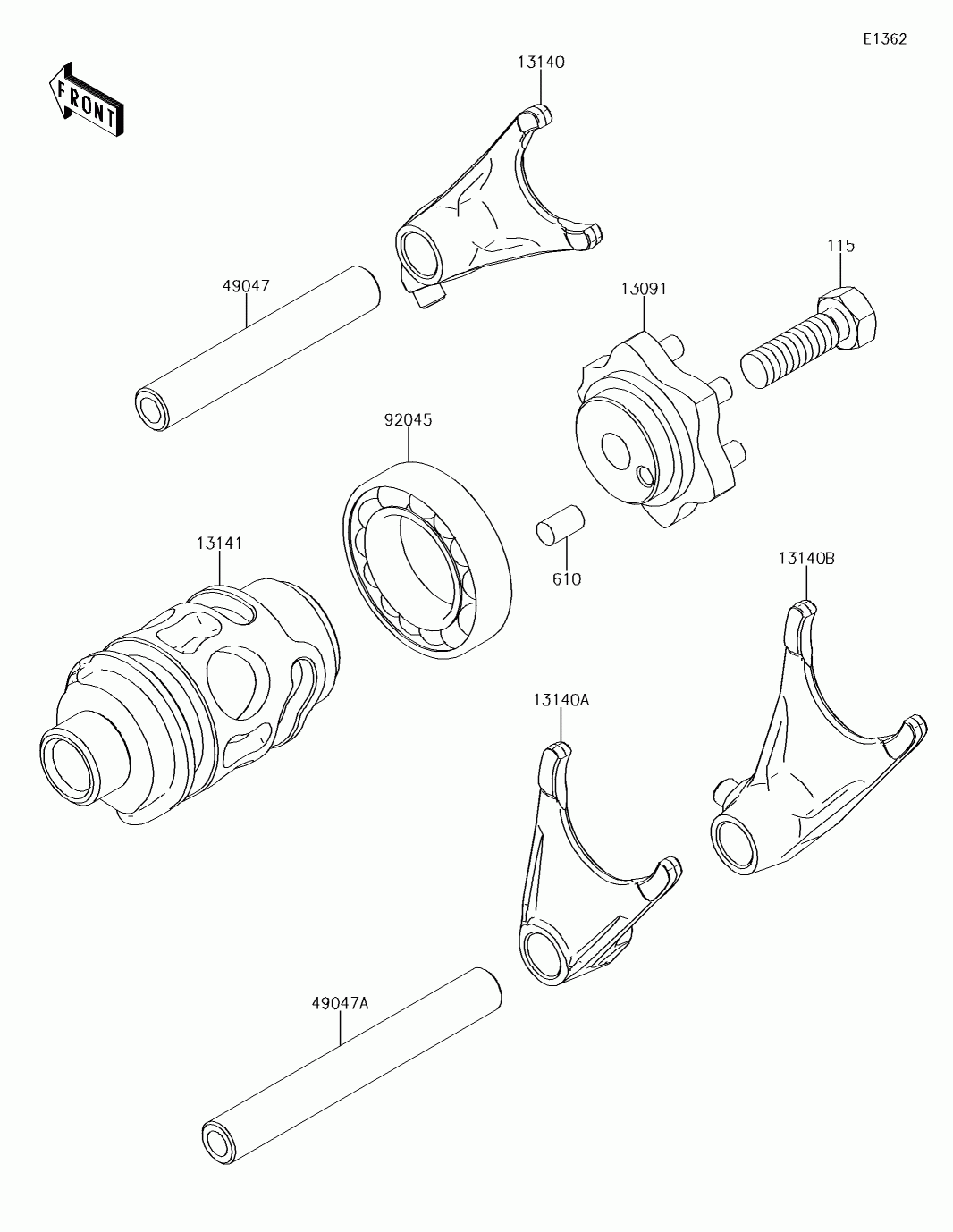 E1362

FRONT

13140

115

49047

13091

92045

13141

610

13140B

13140A

49047A