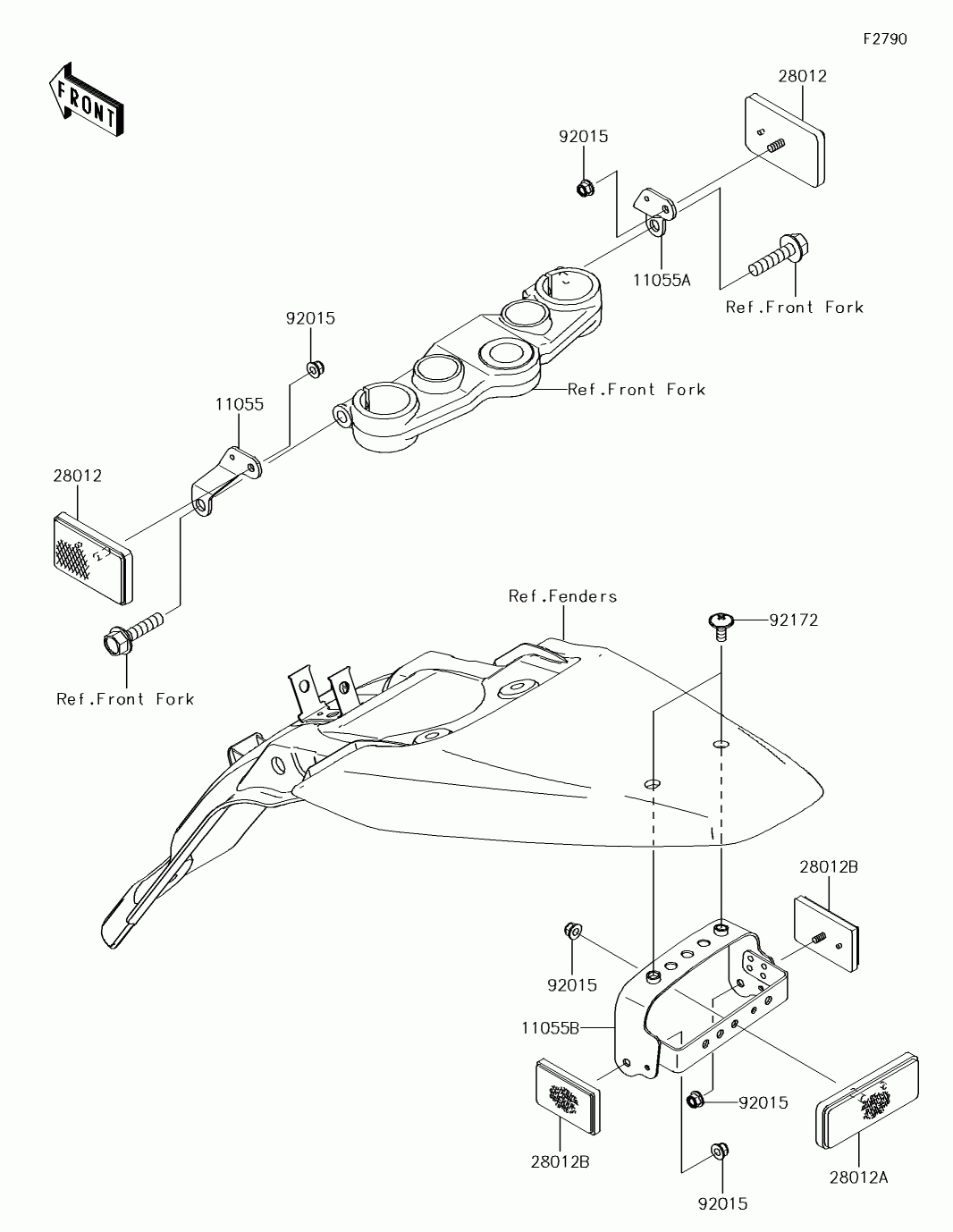 F2790

FRONT

28012

92015

11055A

Ref.Front Fork

92015

Ref.Front Fork

11055

28012

Ref.Front Fork

Ref.Fenders

92172

28012B

92015

11055B

92015

28012B

92015

28012A