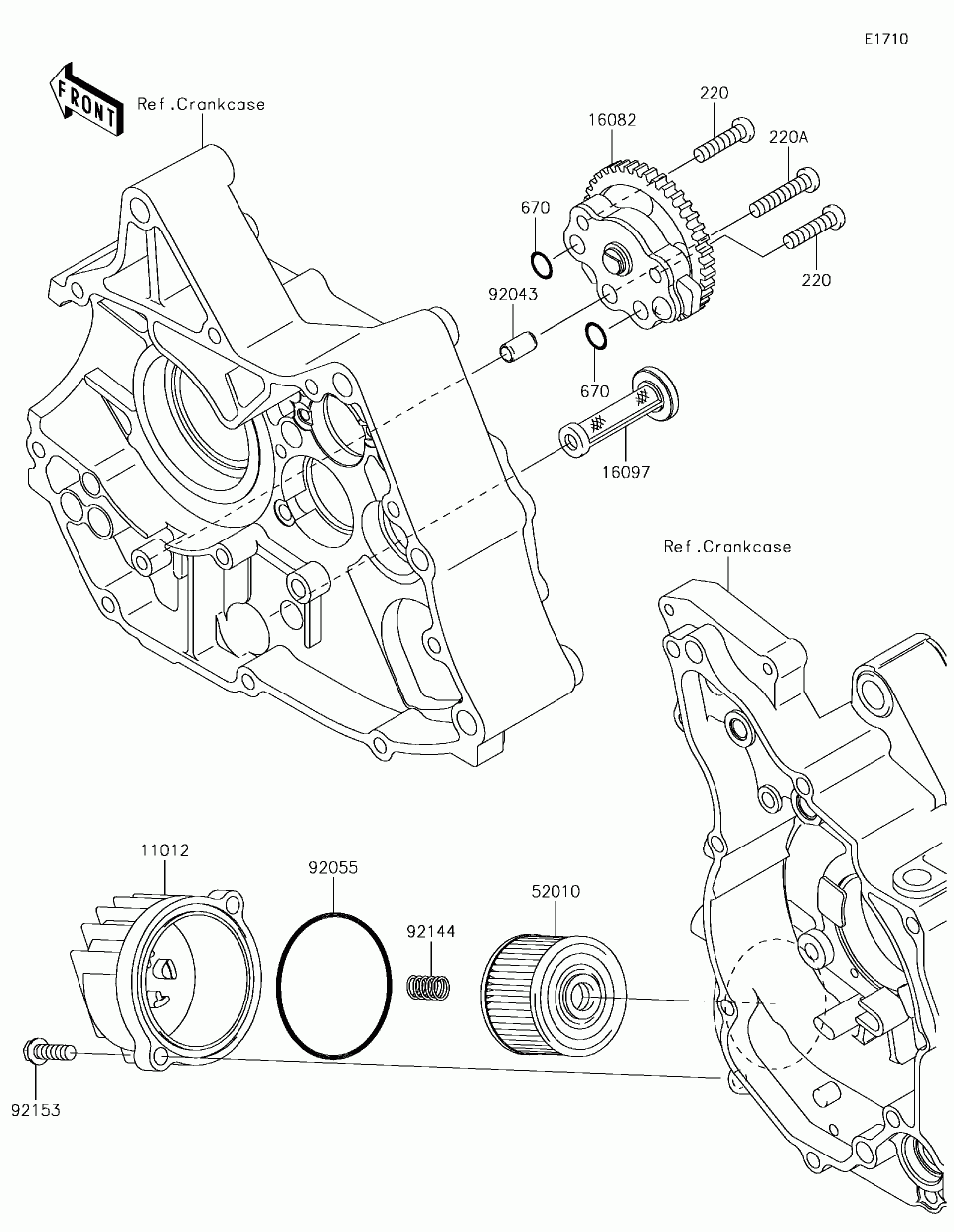 E1710

FRONT

Ref.Crankcase

220

16082

220A

670

220

92043

670

16097

Ref.Crankcase

11012

92055

52010

92144

92153