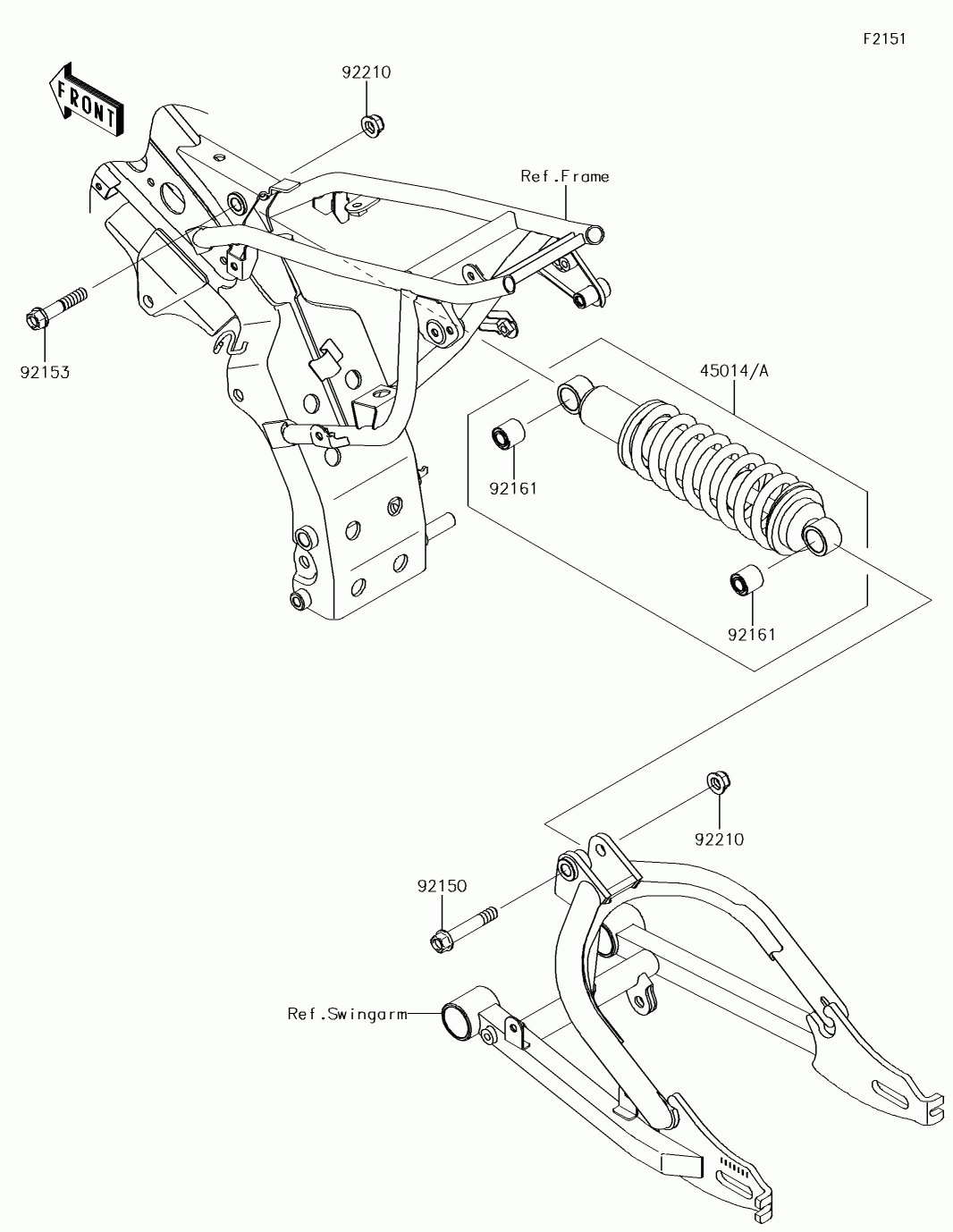 F2151

FRONT

92210

Ref.Frame

92153

45014/A

92161

92161

92210

92150

Ref.Swingarm