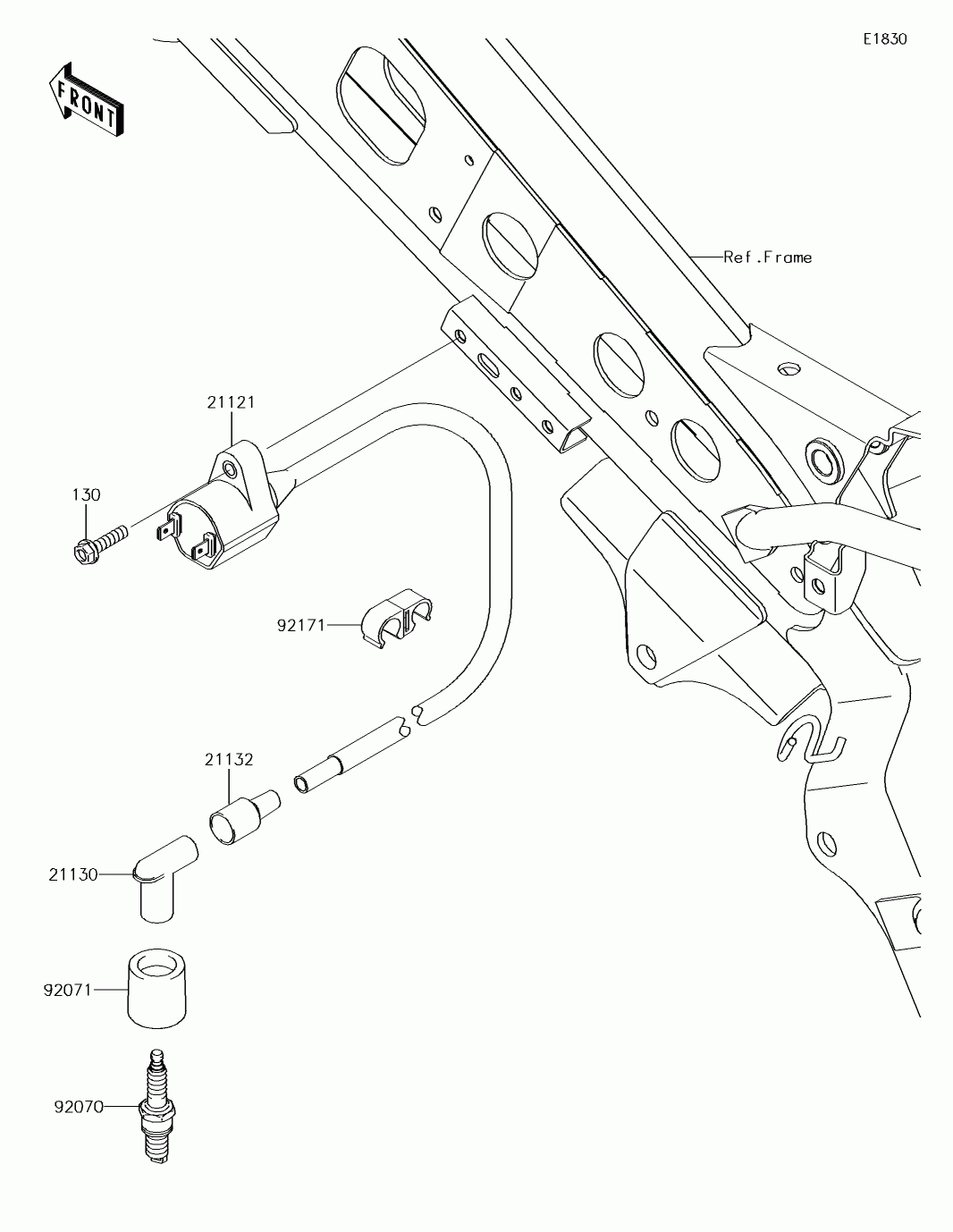 E1830

FRONT

Ref.Frame

21121

130

92171

21132

21130

92071

92070