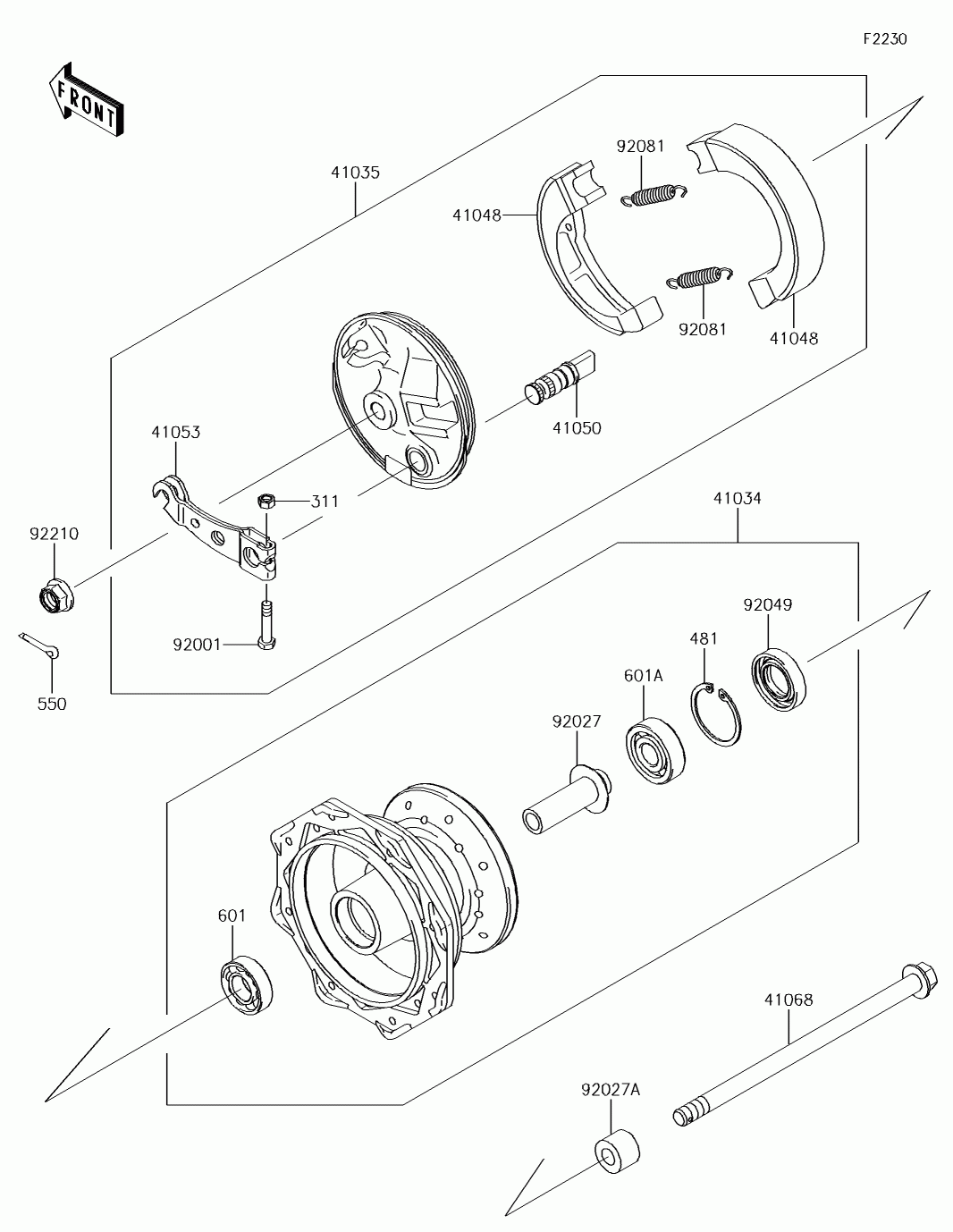 F2230

FRONT

41035

92081

41048

92081

41048

41050

41053

311

92210

92001

550

41034

92049

481

601A

92027

601

41068

92027A