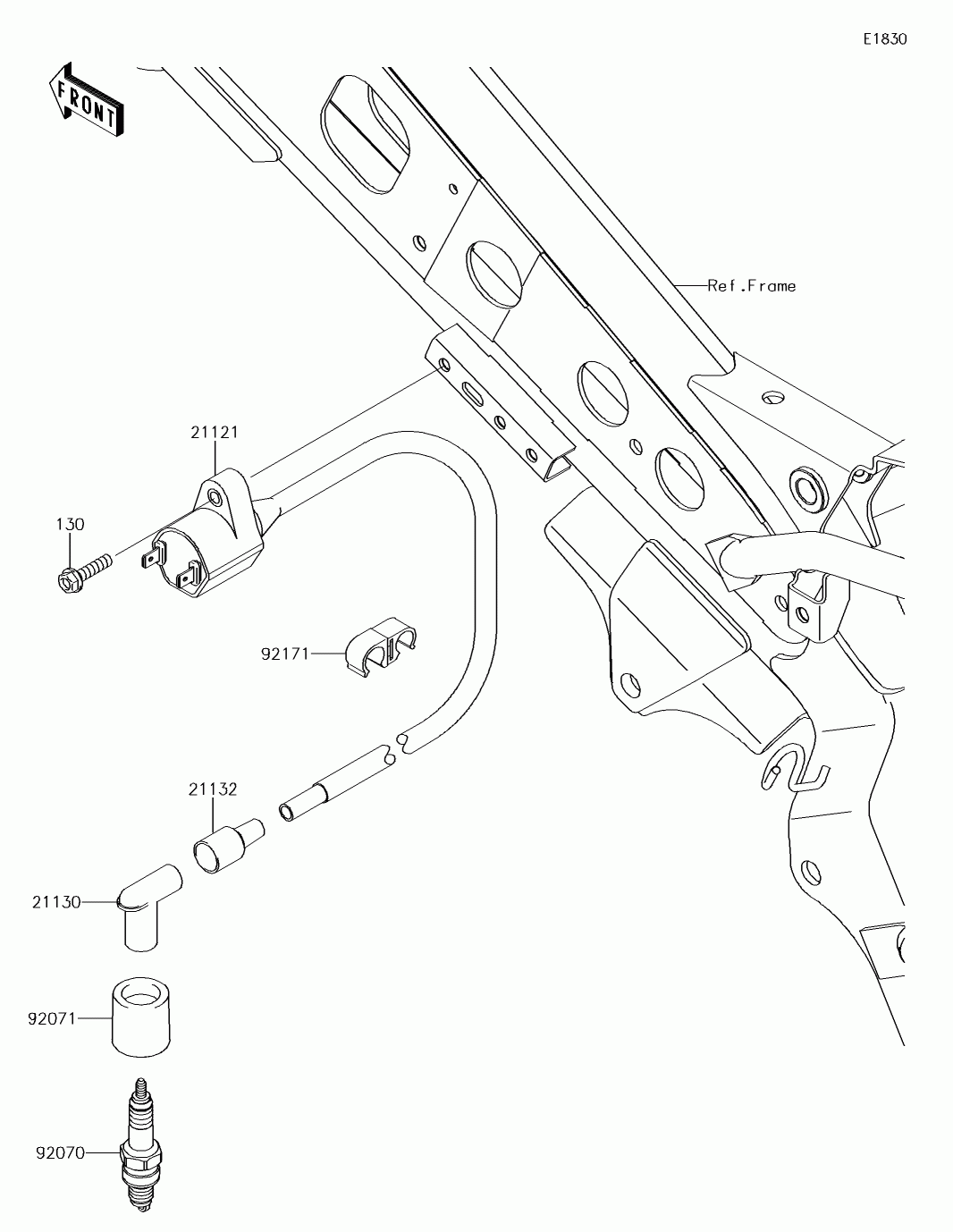 E1830

FRONT

Ref.Frame

21121

130

92171

21132

21130

92071

92070