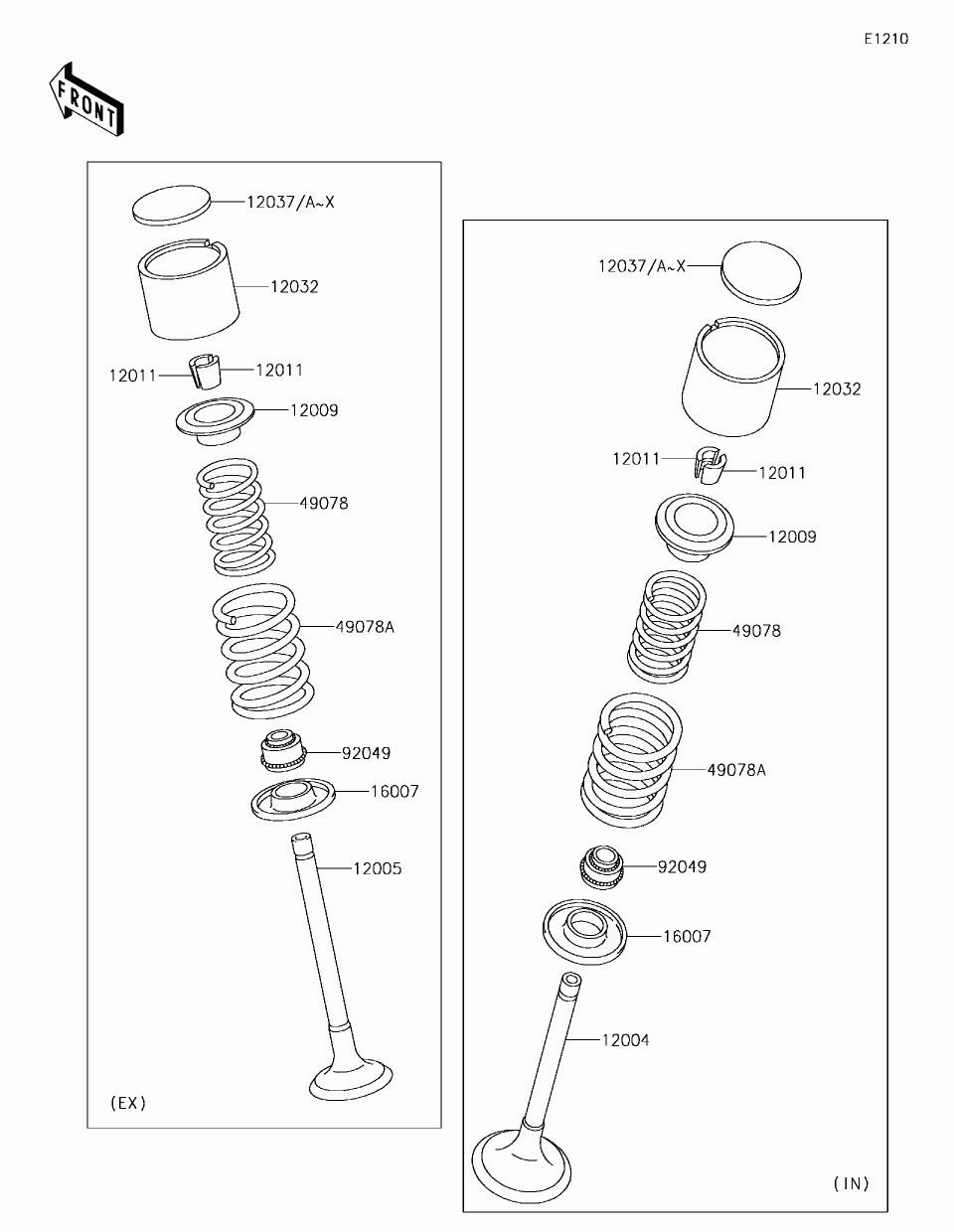 E1210

FRONT

12037/A~X
12032
12011
12011
12009
49078
49078A
92049
16007
12005
(EX)

12037/A~X
12032
12011
12011
12009
49078
49078A
92049
16007
12004
(IN)