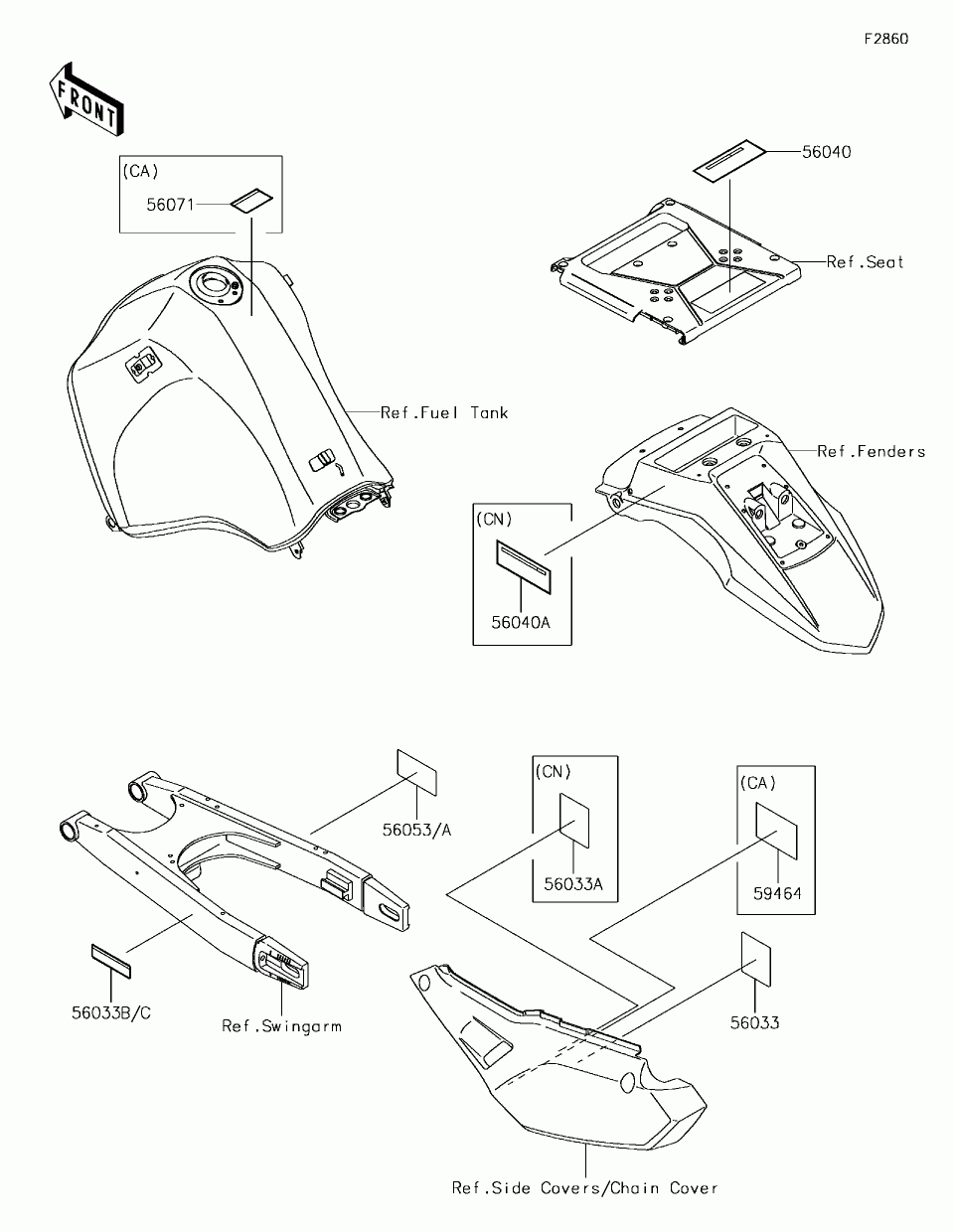 F2860

FRONT

(CA)
56071

56040

Ref.Seat

Ref.Fuel Tank

Ref.Fenders

(CN)
56040A

56053/A

(CN)
56033A

(CA)
59464

56033B/C

Ref.Swingarm

56033

Ref.Side Covers/Chain Cover