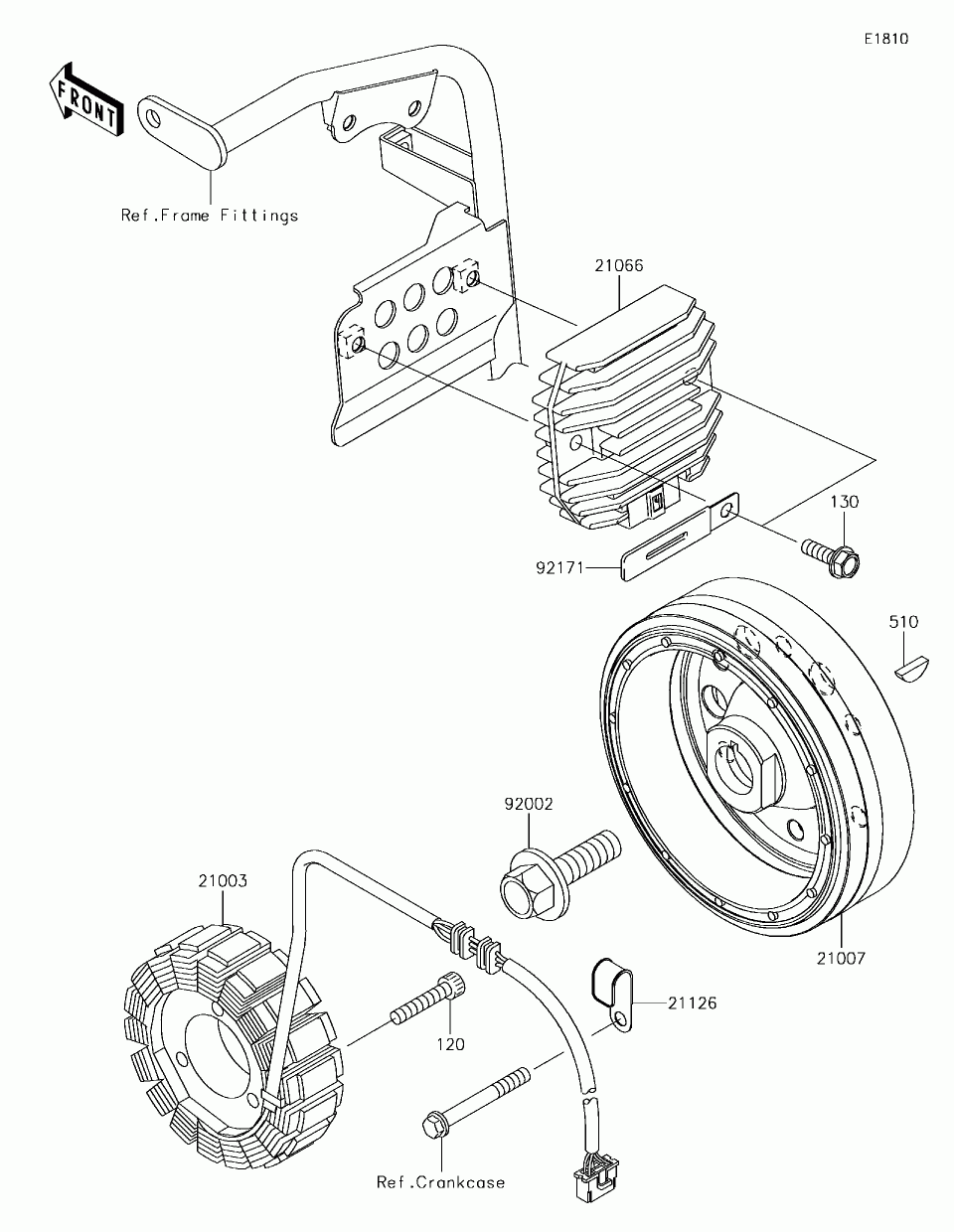 E1810

FRONT

Ref.Frame Fittings

21066

130

92171

510

92002

21003

21007

21126

120

Ref.Crankcase