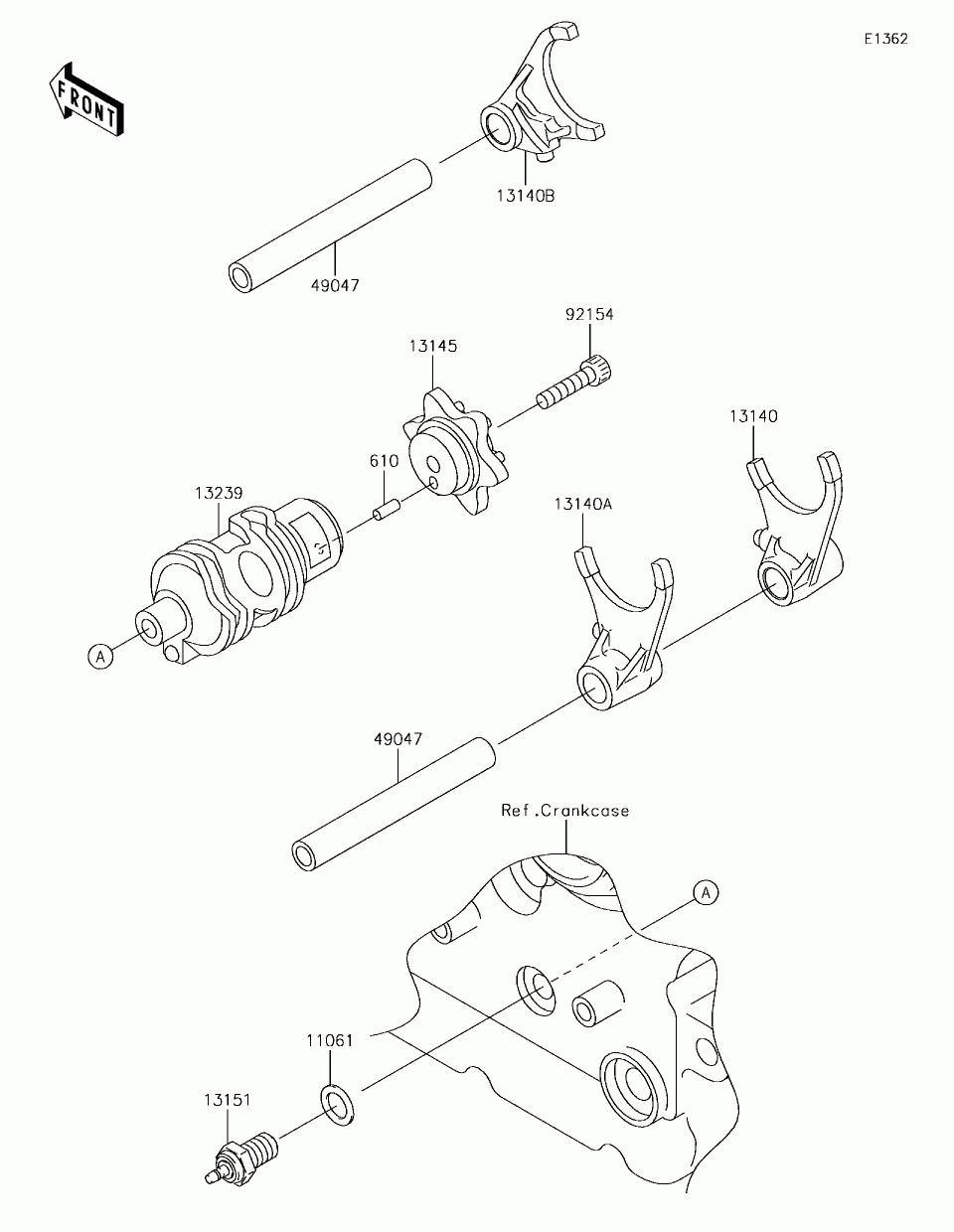 E1362

FRONT

13140B

49047

92154

13145

13140

610

13239

13140A

A

49047

Ref.Crankcase

A

11061

13151