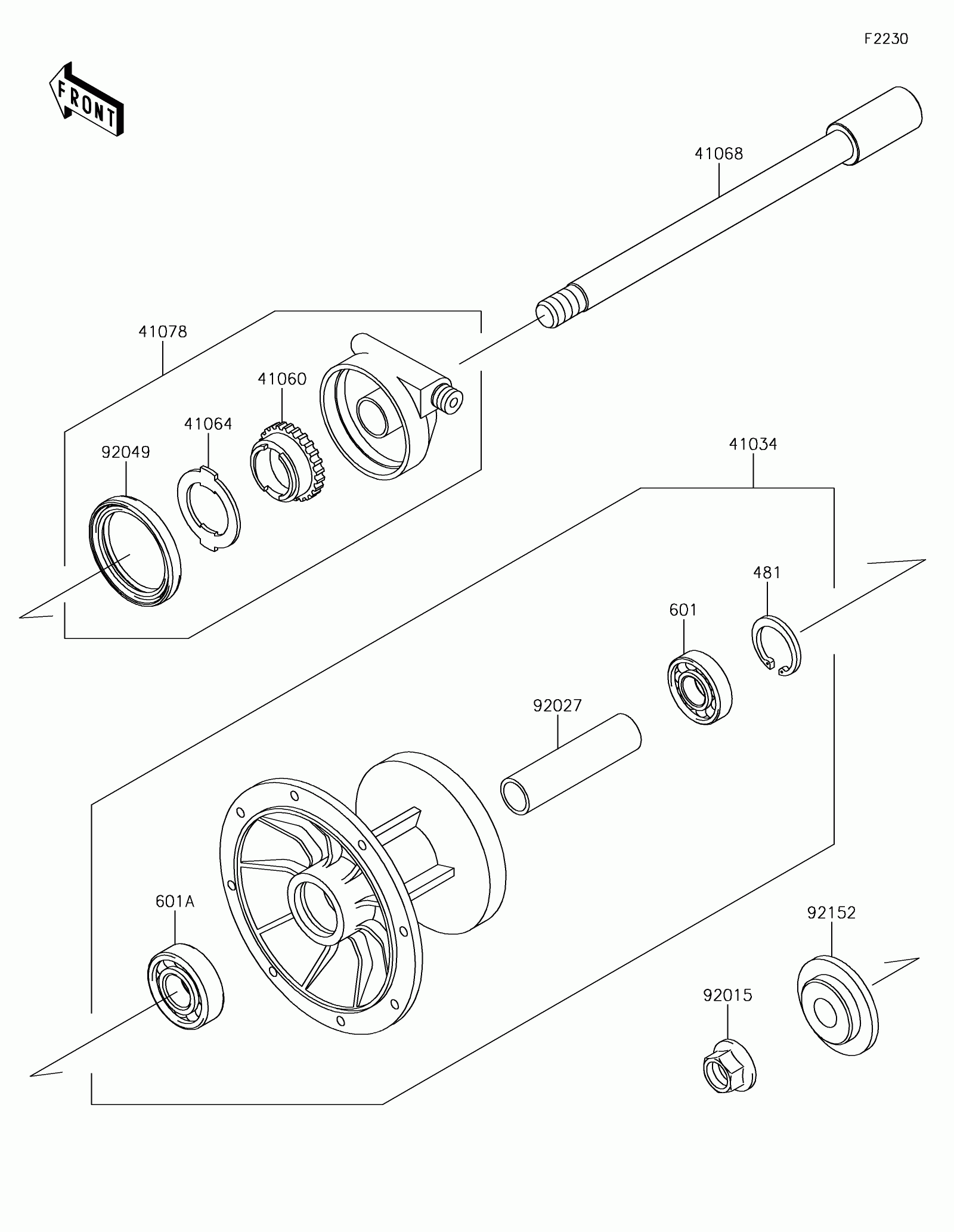 F2230

FRONT

41068

41078

41060

41064

92049

41034

481

601

92027

601A

92152

92015