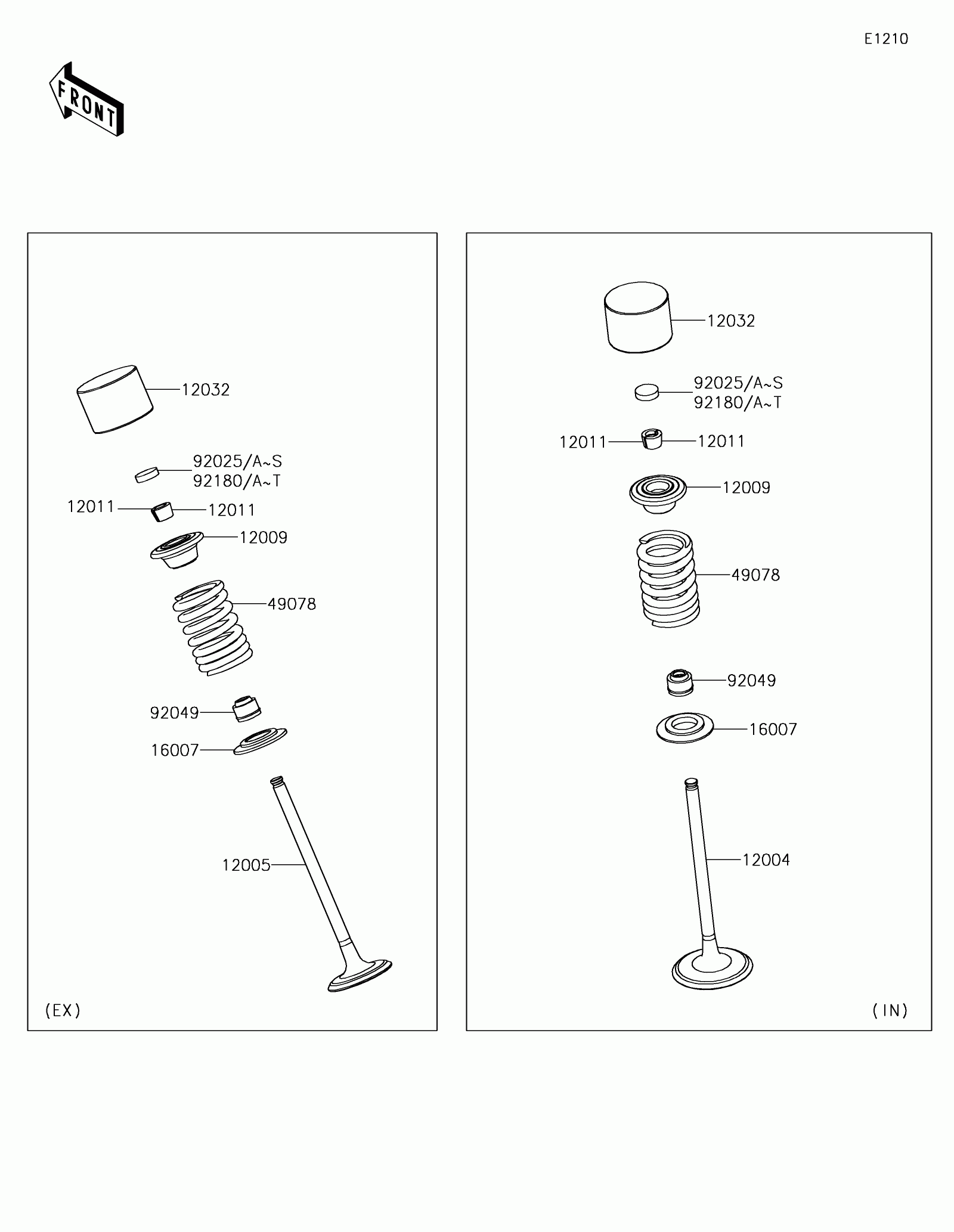 E1210

FRONT

12032

92025/A~S
92180/A~T

12011
12011

12009

49078

92049

16007

12005

(EX)

12032

92025/A~S
92180/A~T

12011
12011

12009

49078

92049

16007

12004

(IN)