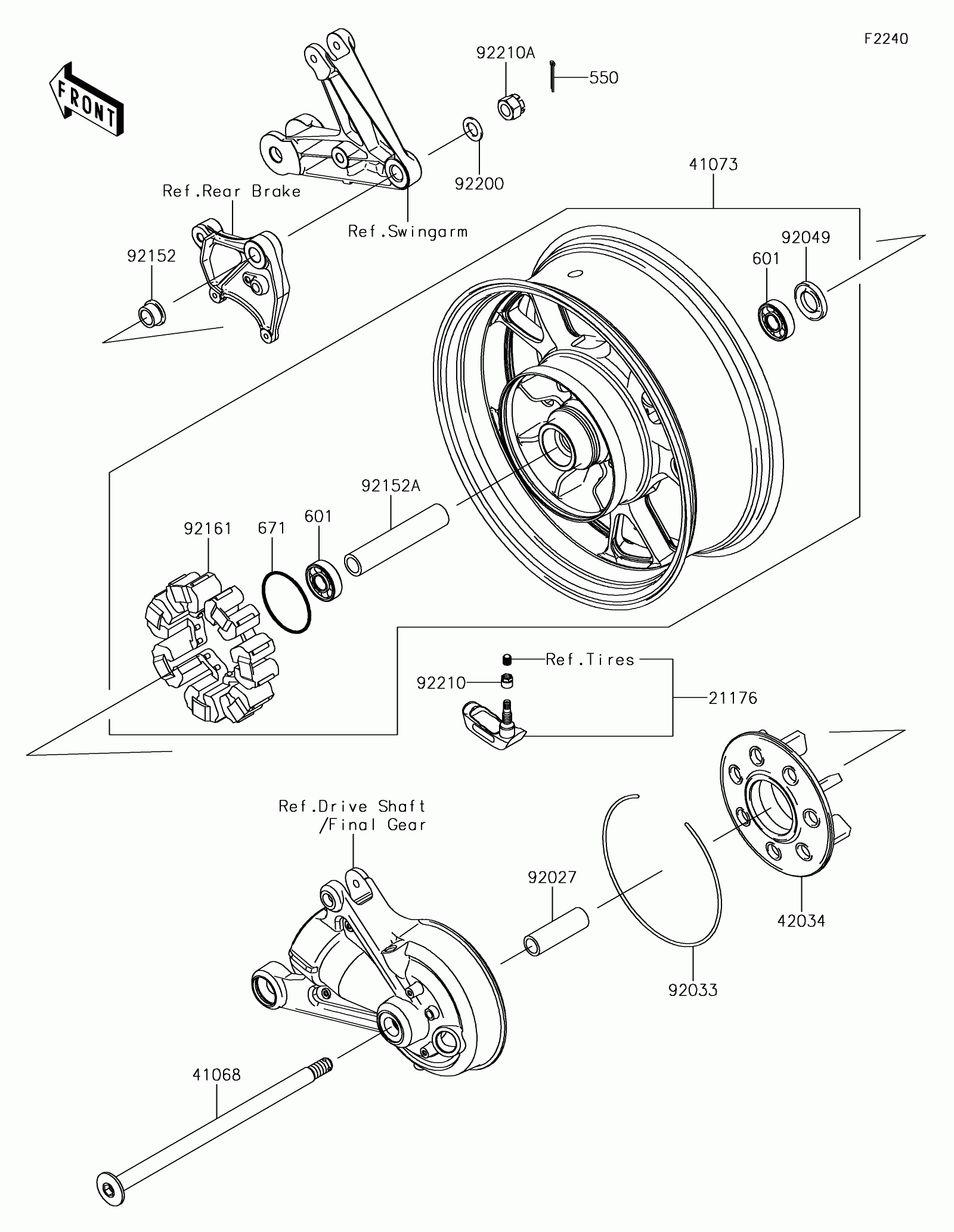 F2240

FRONT

92210A

550

92200

41073

Ref.Rear Brake

Ref.Swingarm

92152

92049

601

92152A

92161

671

601

Ref.Tires

92210

21176

Ref.Drive Shaft /Final Gear

92027

42034

92033

41068