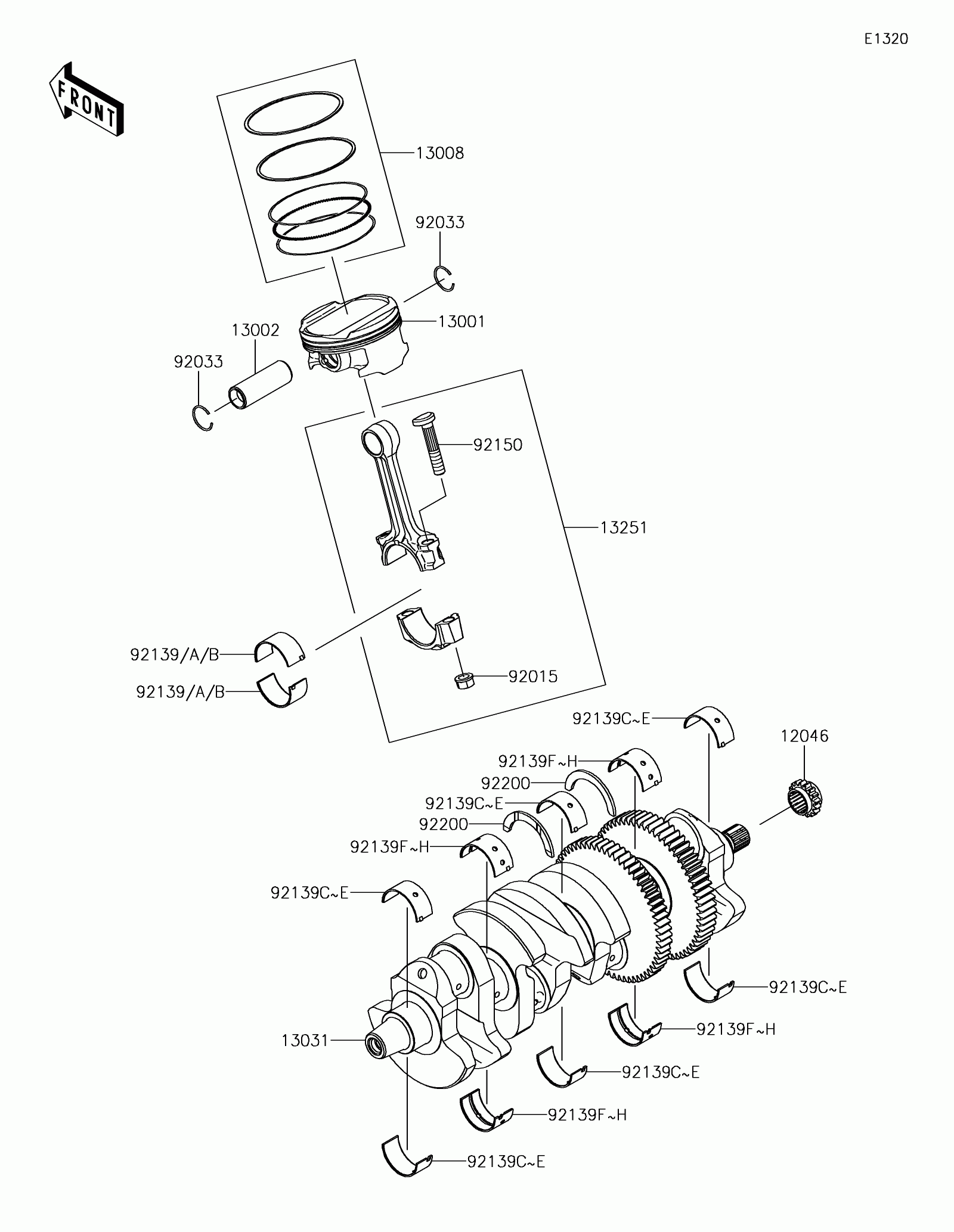 E1320

FRONT

13008

92033

13001

13002

92033

92150

13251

92139/A/B

92139/A/B

92015

92139C~E

12046

92139F~H

92200

92139C~E

92200

92139F~H

92139C~E

92139C~E

92139F~H

13031

92139C~E

92139F~H

92139C~E