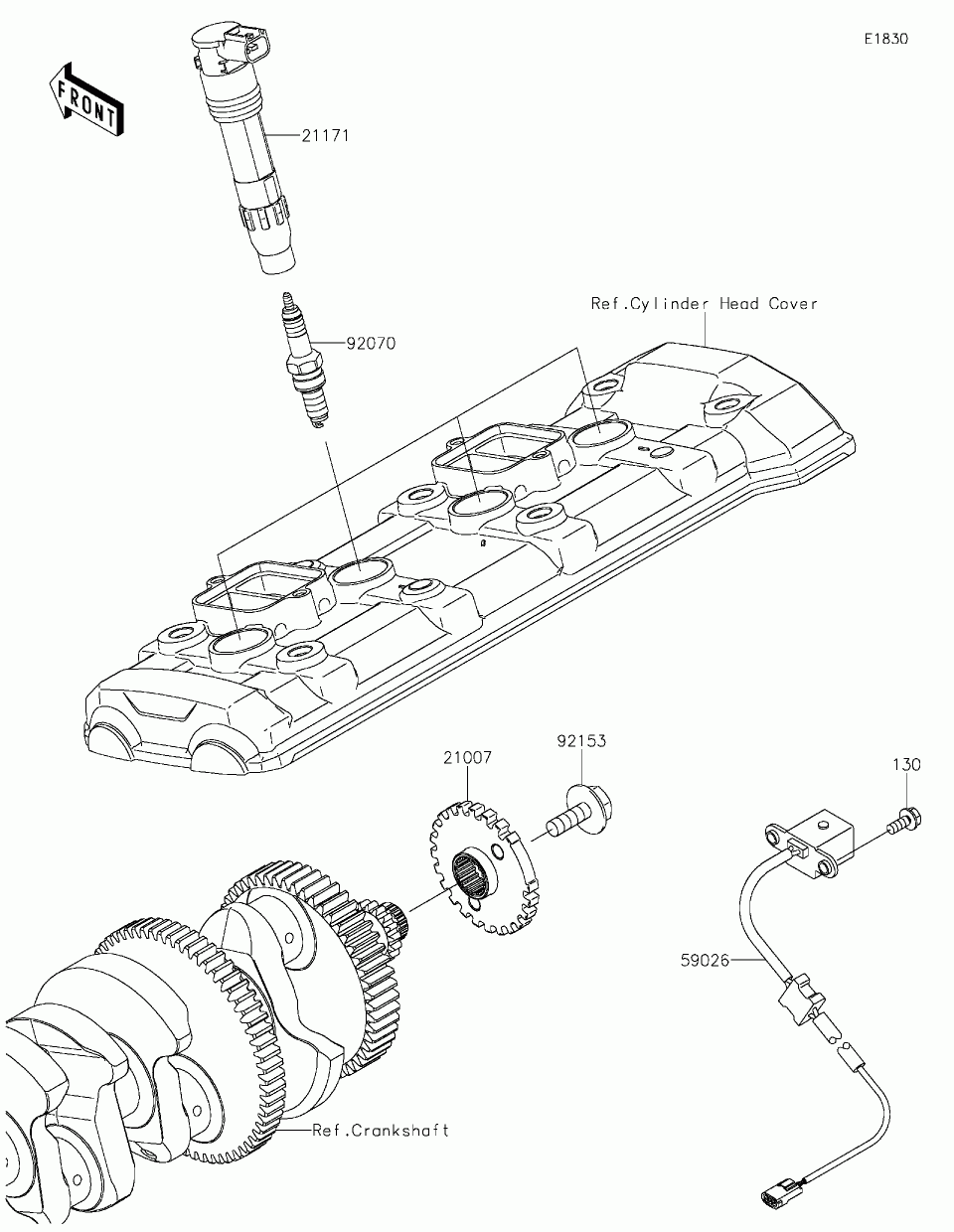 E1830

FRONT

21171

92070

Ref.Cylinder Head Cover

21007

92153

130

59026

Ref.Crankshaft