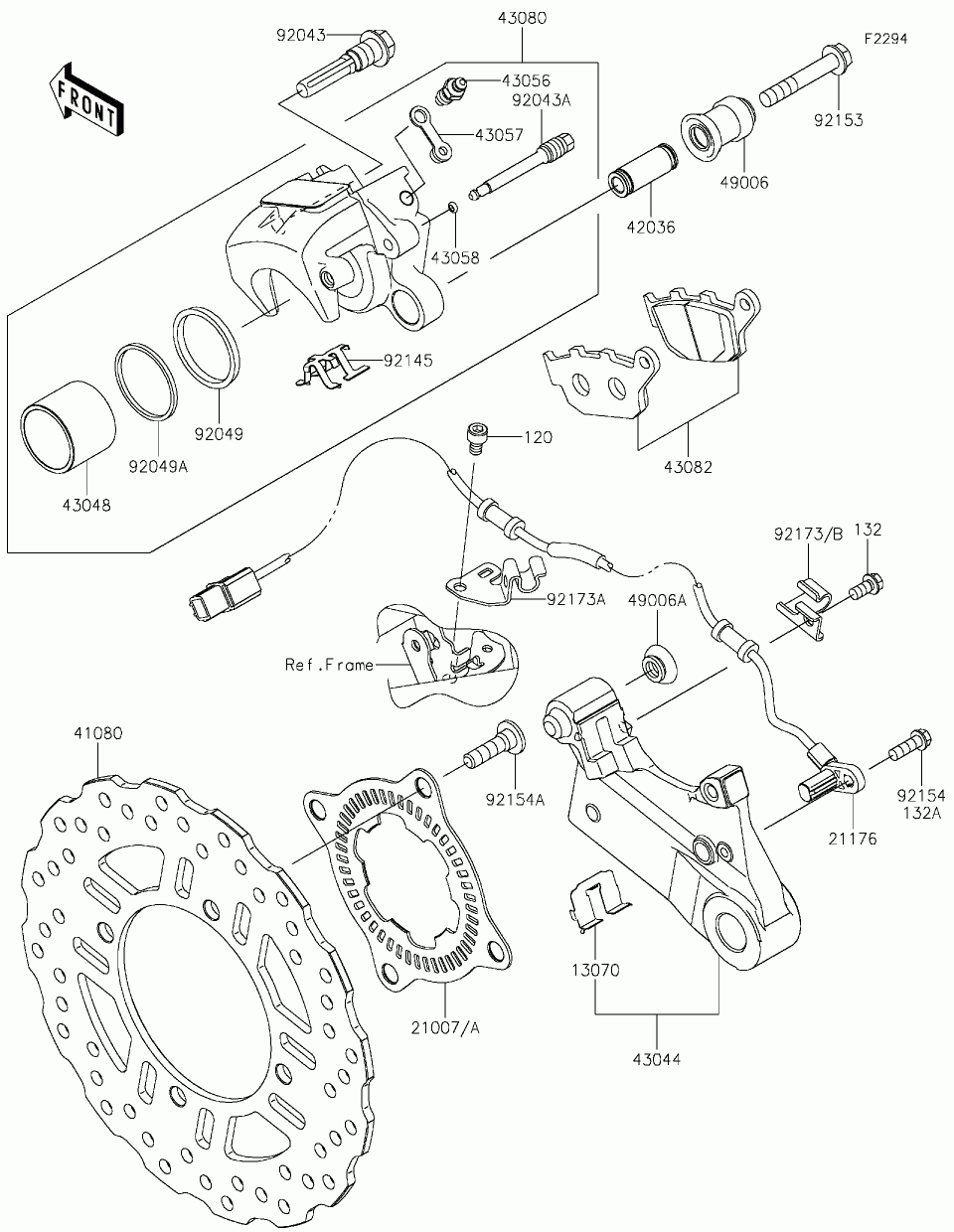 92043
43080
F2294
FRONT
43056
92043A
43057
92153
49006
42036
43058
92145
92049
92049A
43048
120
43082
92173/B
132
92173A
49006A
Ref.Frame
41080
92154A
92154
132A
21176
13070
21007/A
43044