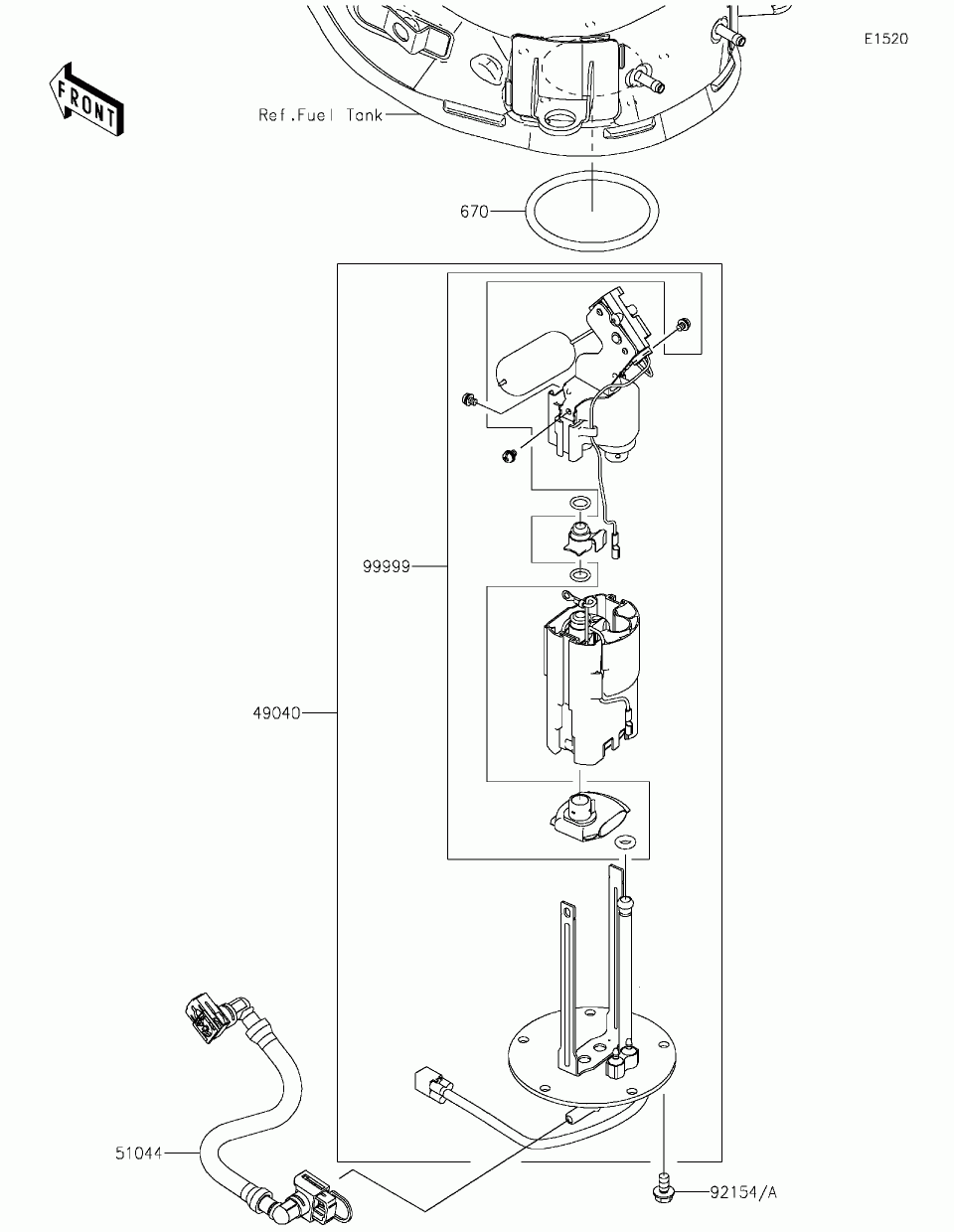 E1520

FRONT

Ref.Fuel Tank

670

99999

49040

51044

92154/A