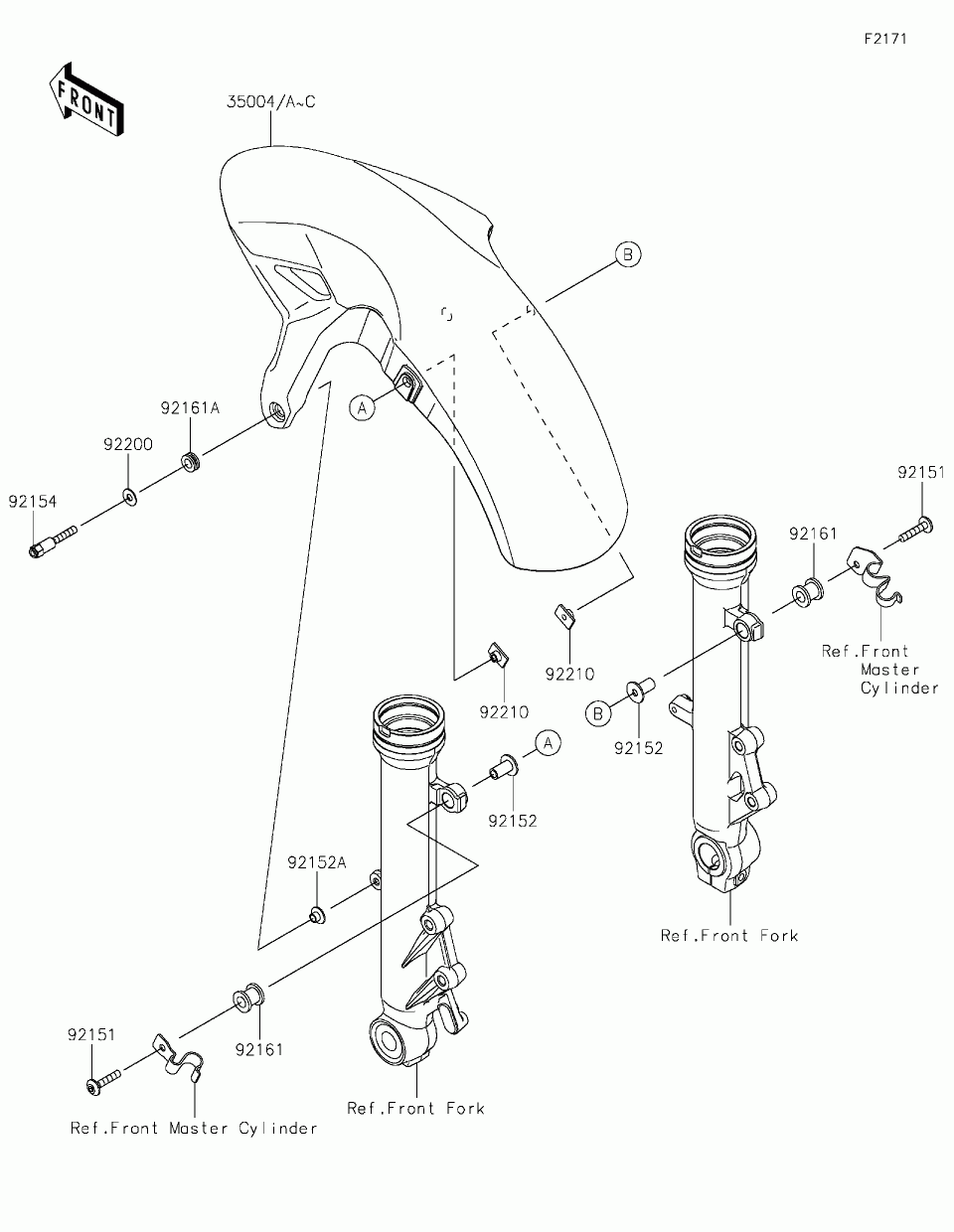 F2171

FRONT

35004/A~C

B

A

92161A

92200

92154

92151

92161

Ref.Front Master Cylinder

92210

92210

B

92152

A

92152

92152A

Ref.Front Fork

92151

92161

Ref.Front Master Cylinder

Ref.Front Fork