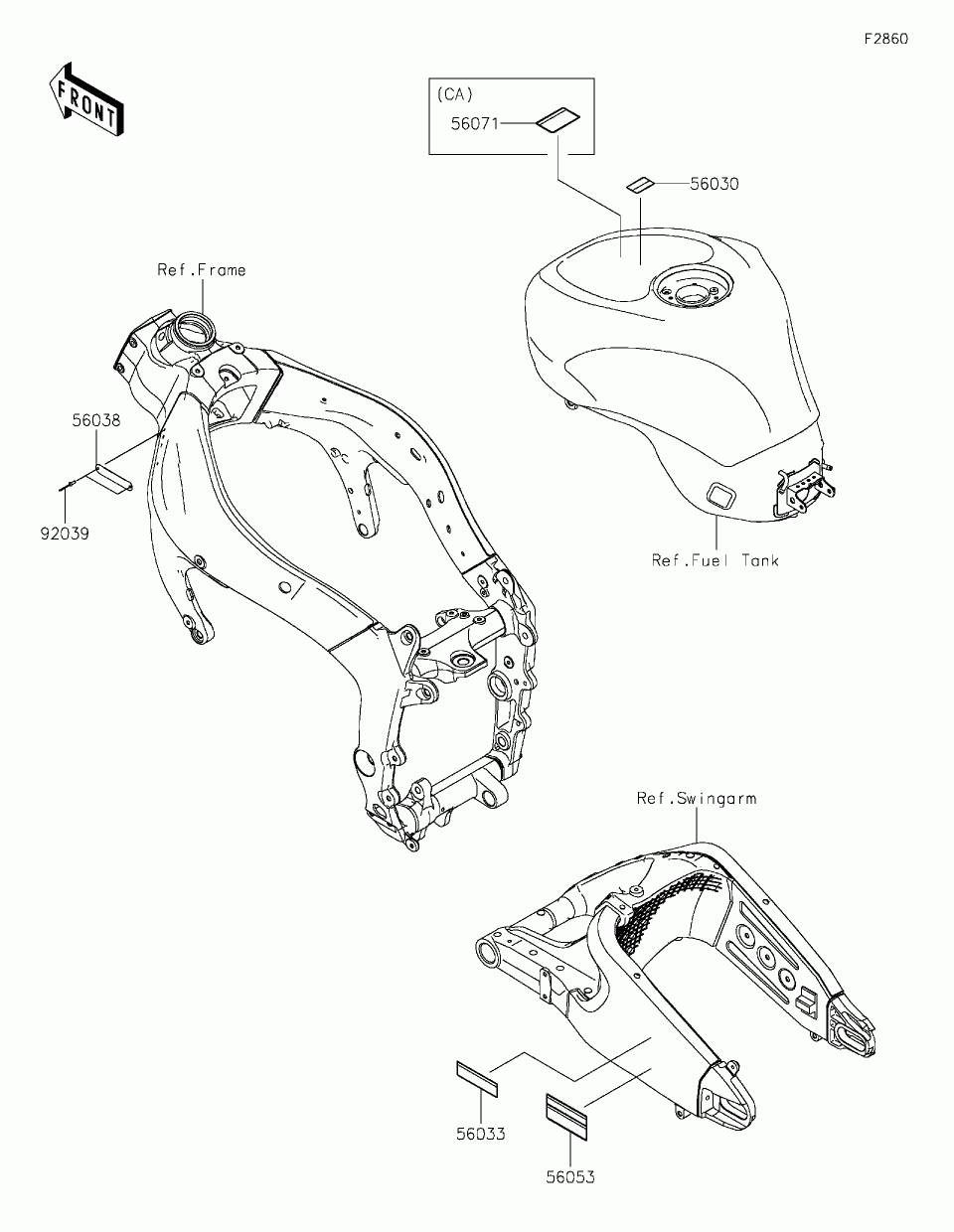 F2860

FRONT

(CA)
56071

56030

Ref.Frame

56038

92039

Ref.Fuel Tank

Ref.Swingarm

56033

56053