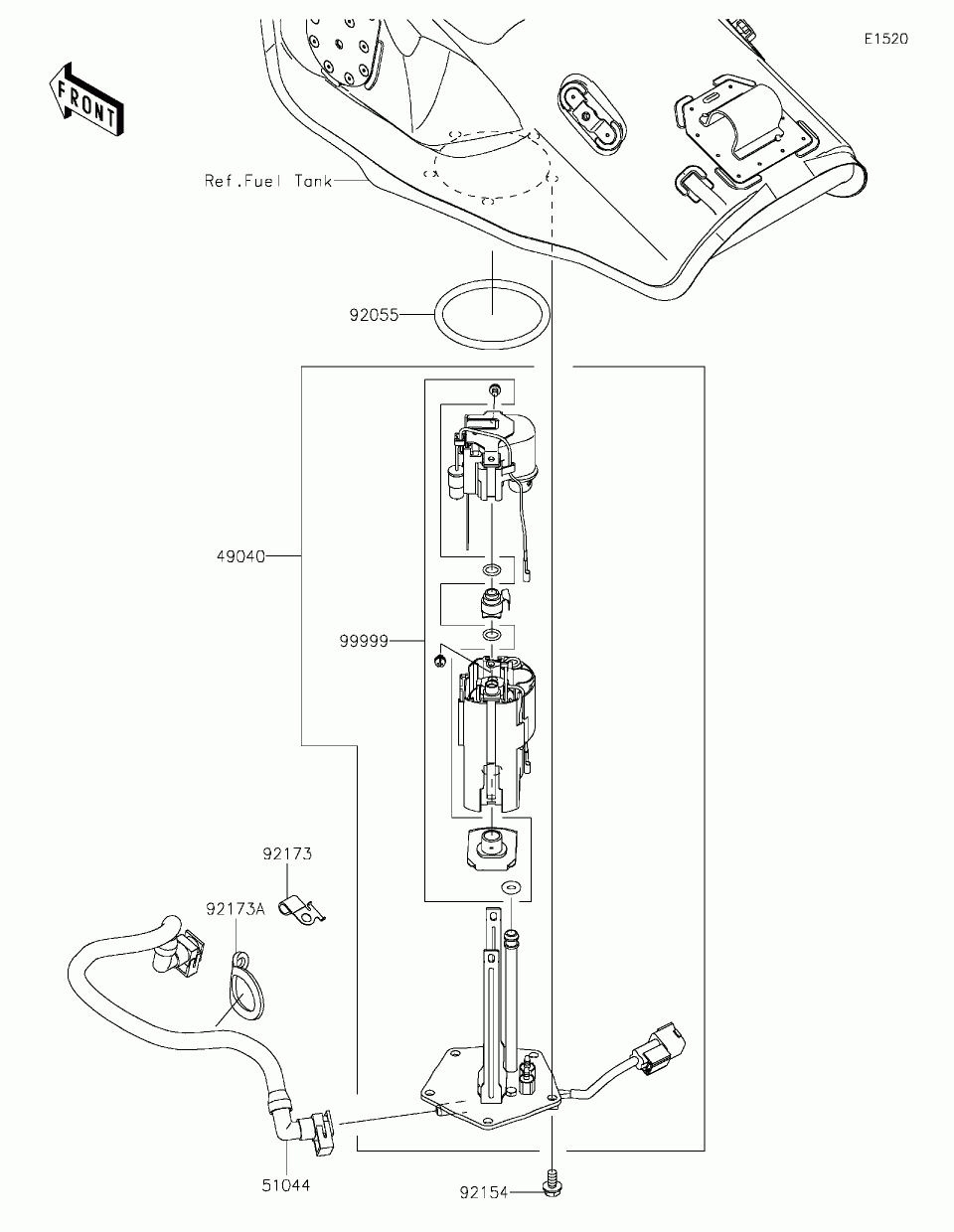 E1520

FRONT

Ref.Fuel Tank

92055

49040

99999

92173

92173A

51044

92154