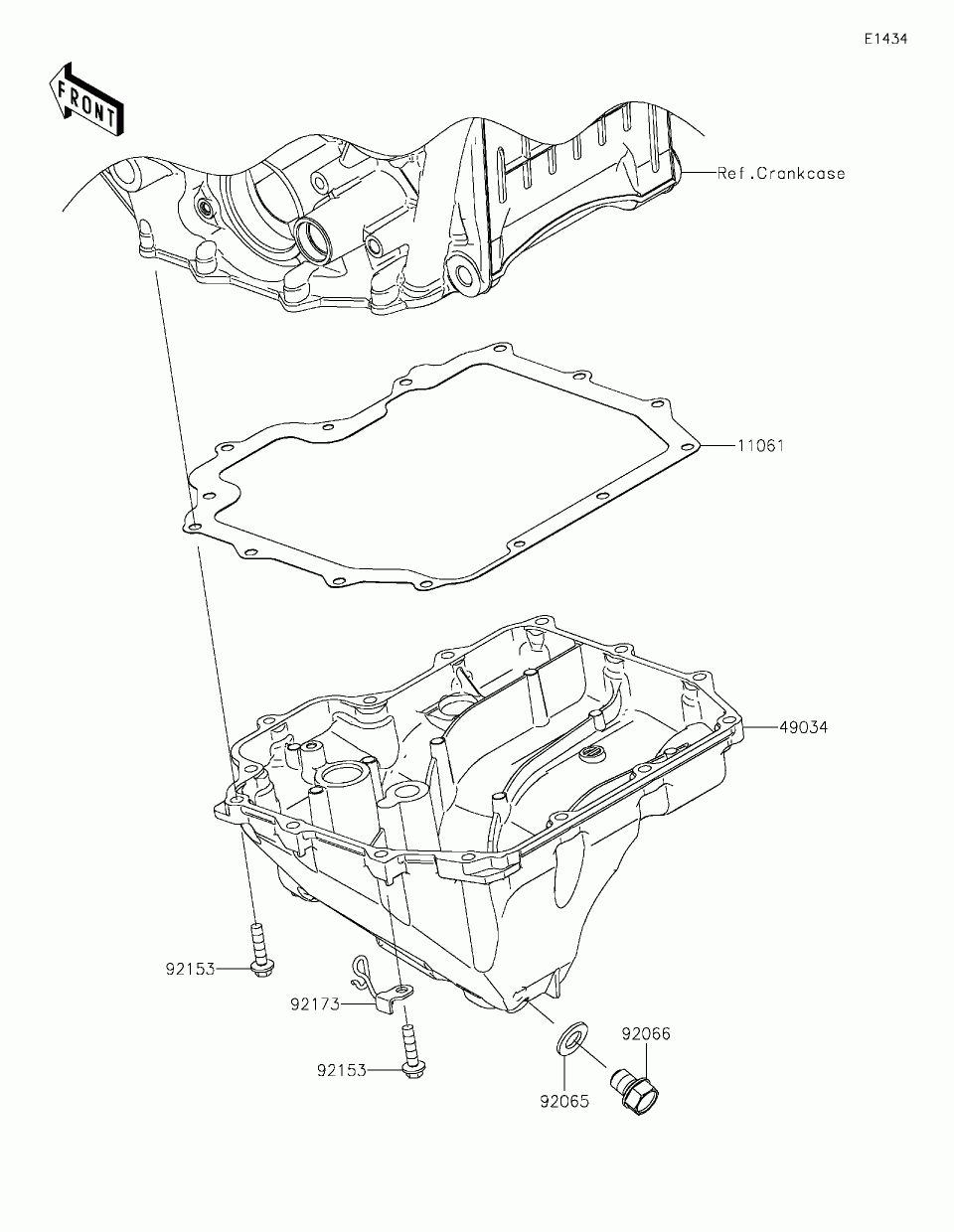 E1434

FRONT

Ref.Crankcase

11061

49034

92153

92173

92153

92066

92065