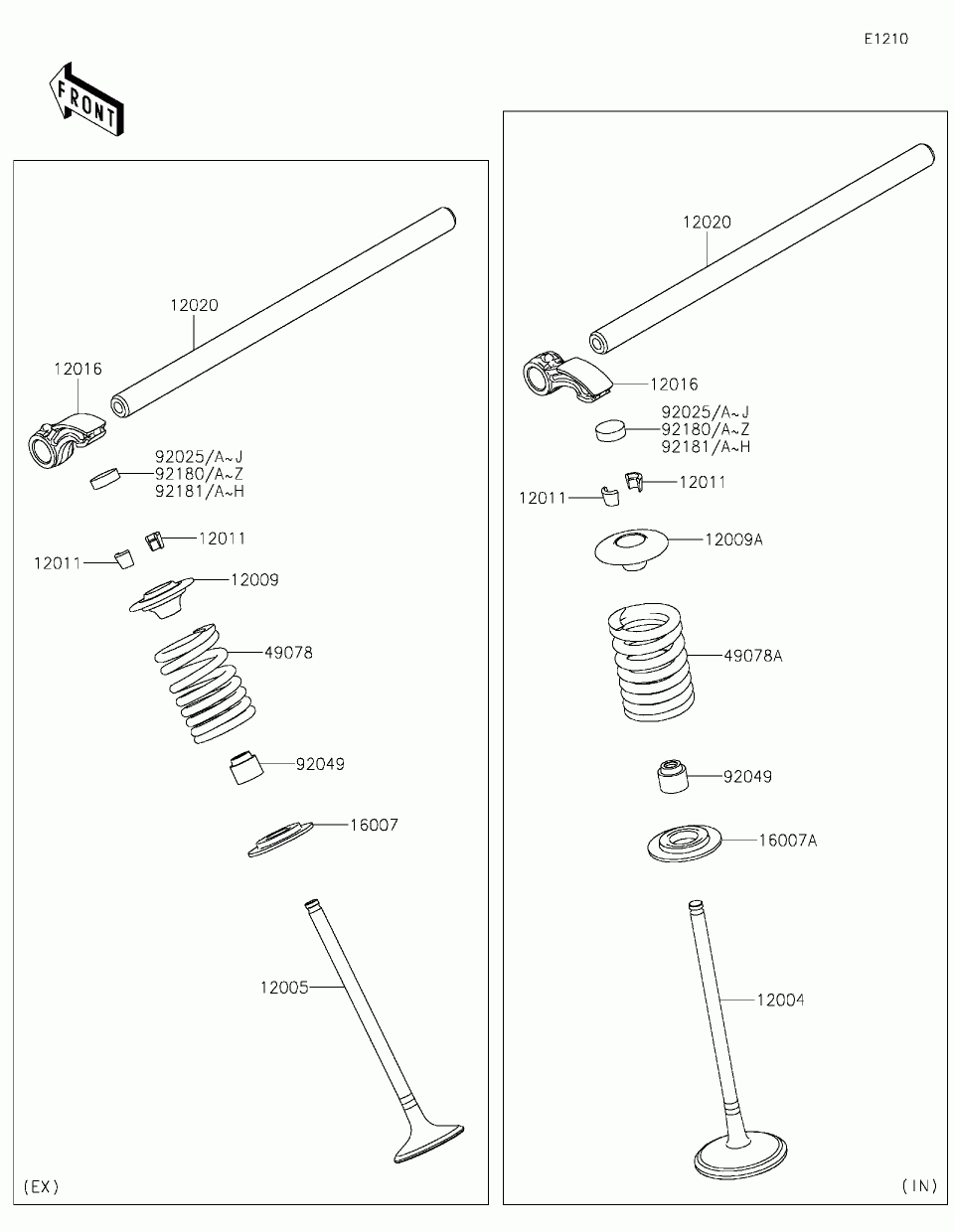 E1210

FRONT

12020

12016

92025/A~J
92180/A~Z
92181/A~H

12011

12011

12009

49078

92049

16007

12005

(EX)

12020

12016

92025/A~J
92180/A~Z
92181/A~H

12011

12011

12009A

49078A

92049

16007A

12004

(IN)