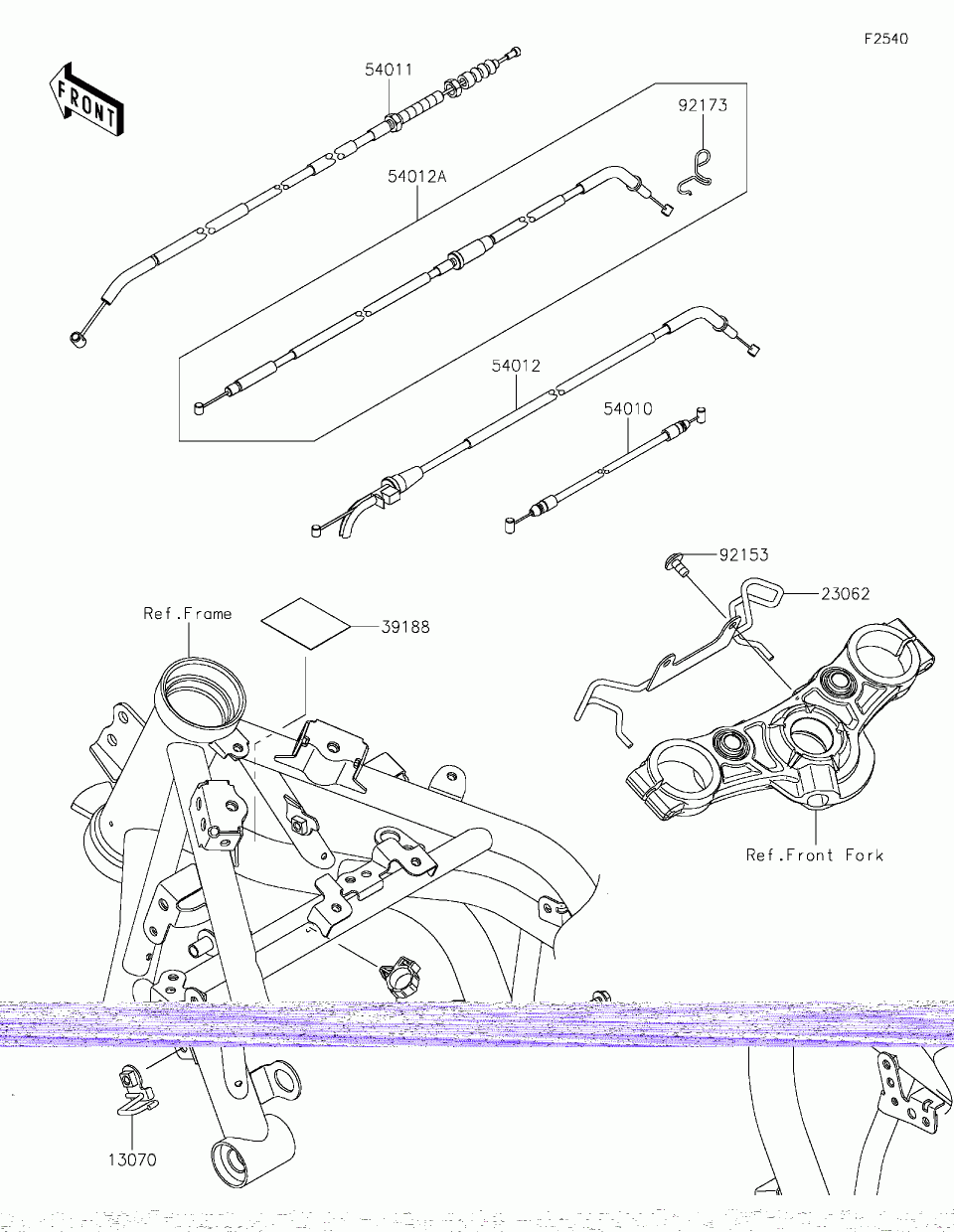 F2540

FRONT

54011

92173

54012A

54012

54010

92153

23062

Ref.Frame

39188

Ref.Front Fork

13070