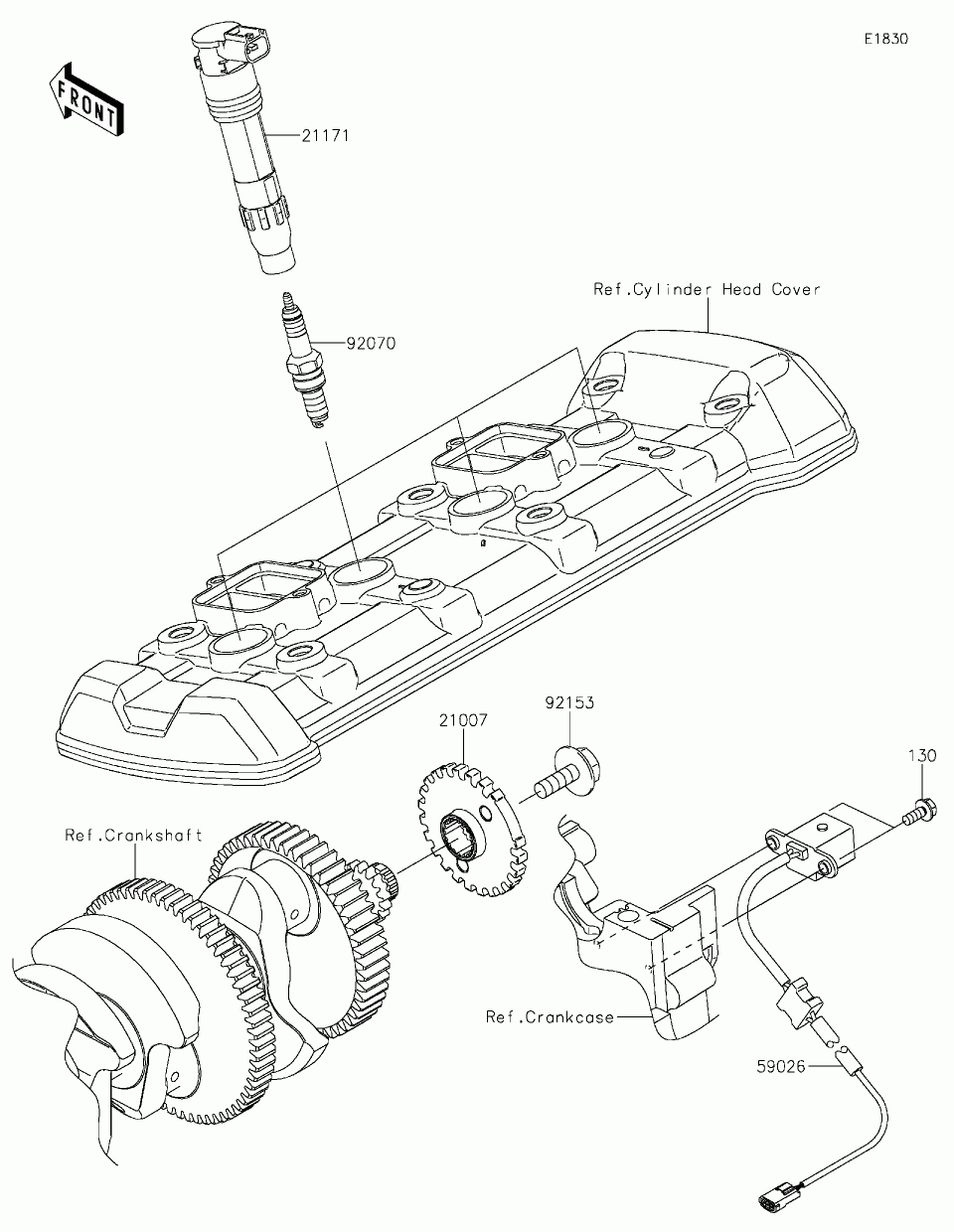 E1830

FRONT

21171

92070

Ref.Cylinder Head Cover

21007

92153

130

Ref.Crankshaft

Ref.Crankcase

59026