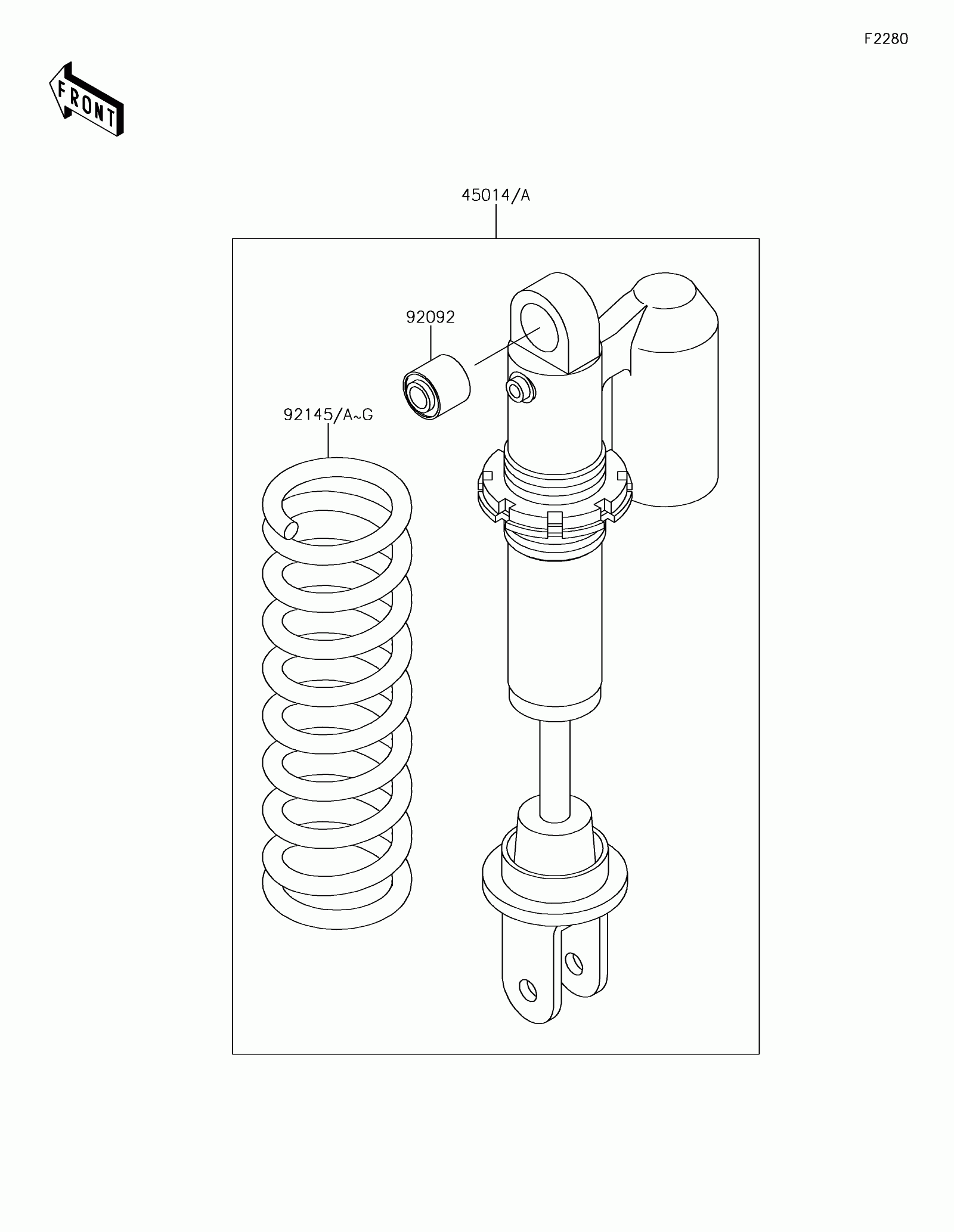 F2280

FRONT

45014/A

92092

92145/A~G