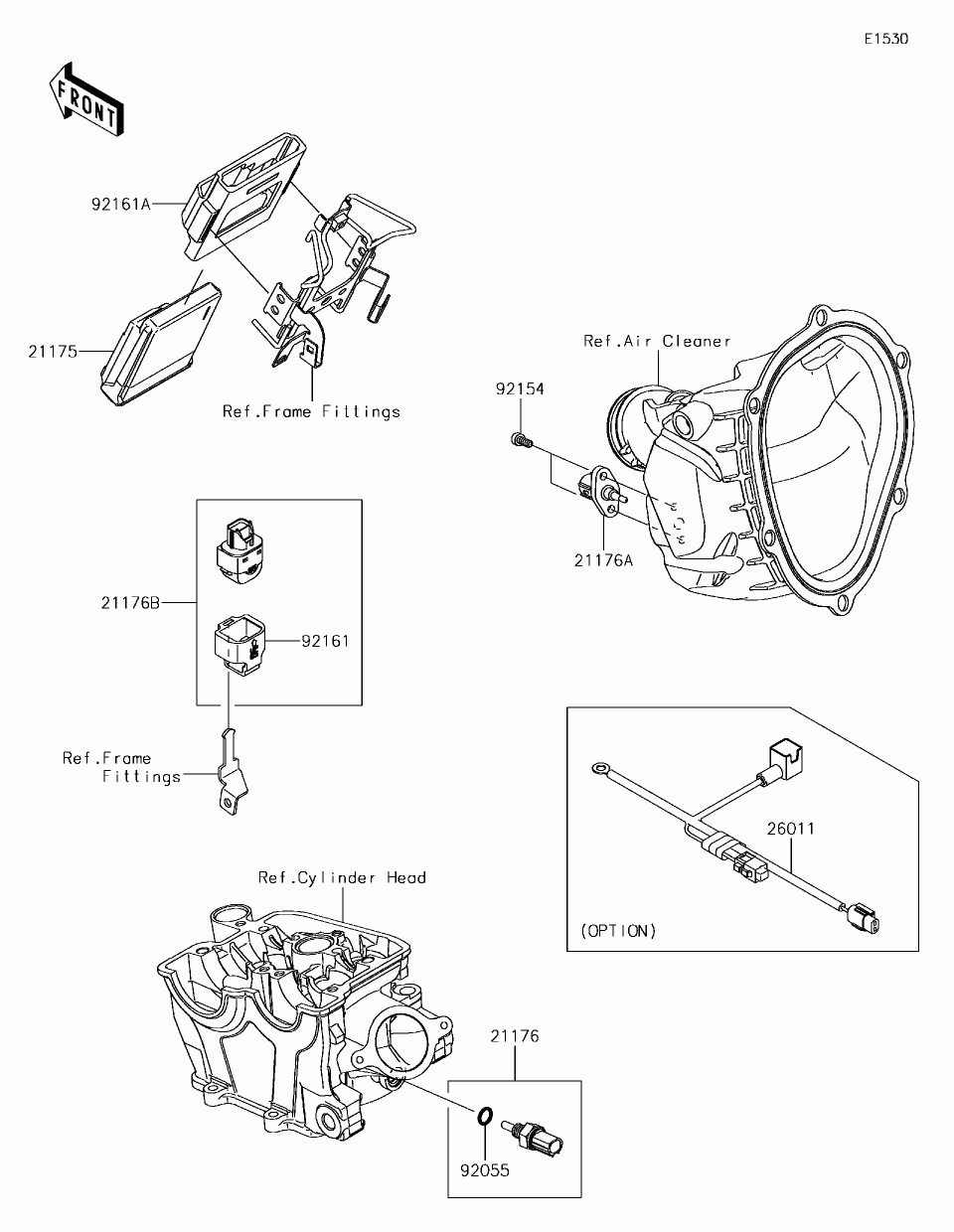 E1530

FRONT

92161A

21175

Ref.Frame Fittings

Ref.Air Cleaner

92154

21176A

21176B

92161

Ref.Frame Fittings

26011

(OPTION)

Ref.Cylinder Head

21176

92055