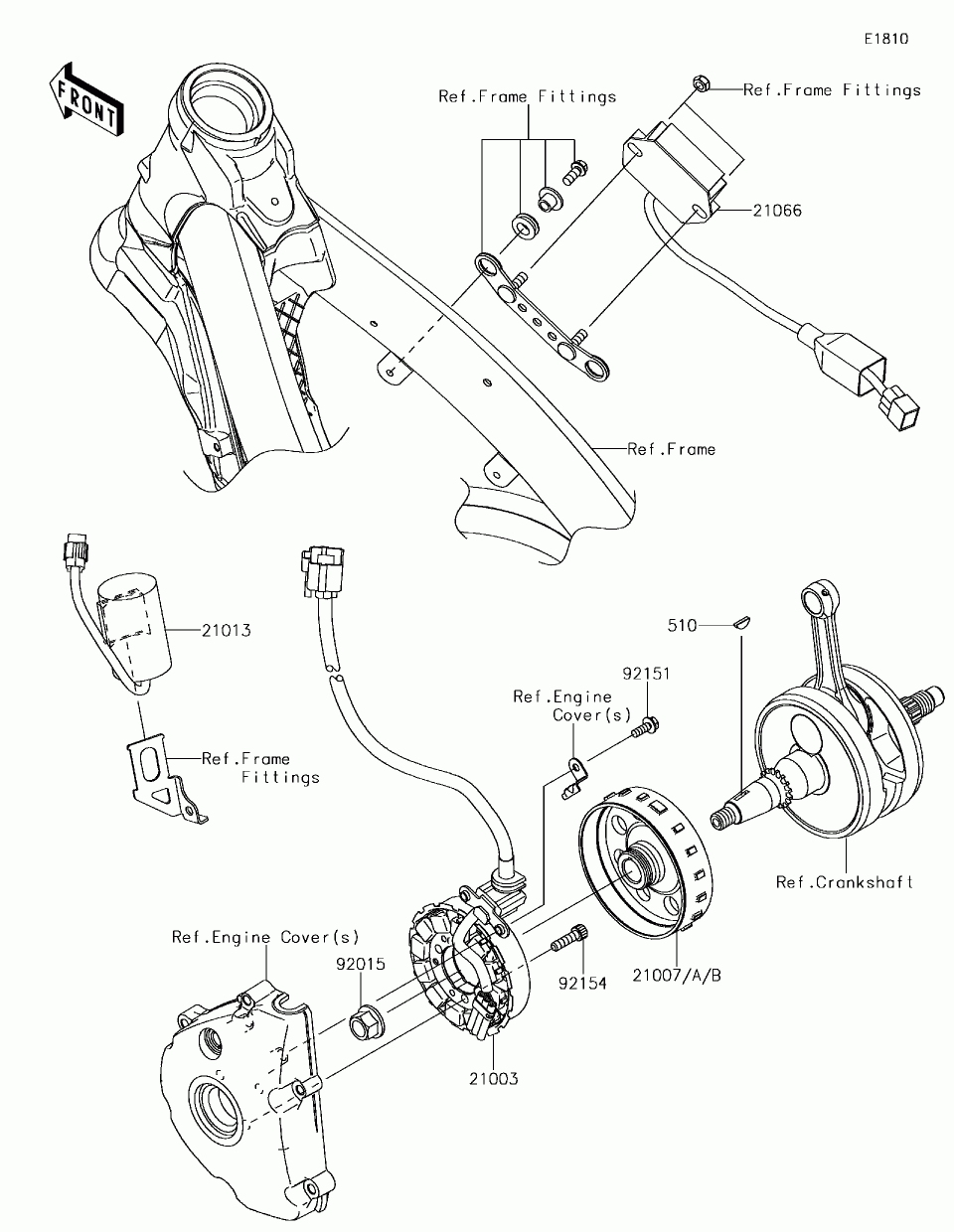 E1810

FRONT

Ref.Frame Fittings

Ref.Frame Fittings

21066

Ref.Frame

21013

Ref.Frame Fittings

510

92151

Ref.Engine Cover(s)

Ref.Crankshaft

Ref.Engine Cover(s)

92015

92154

21007/A/B

21003