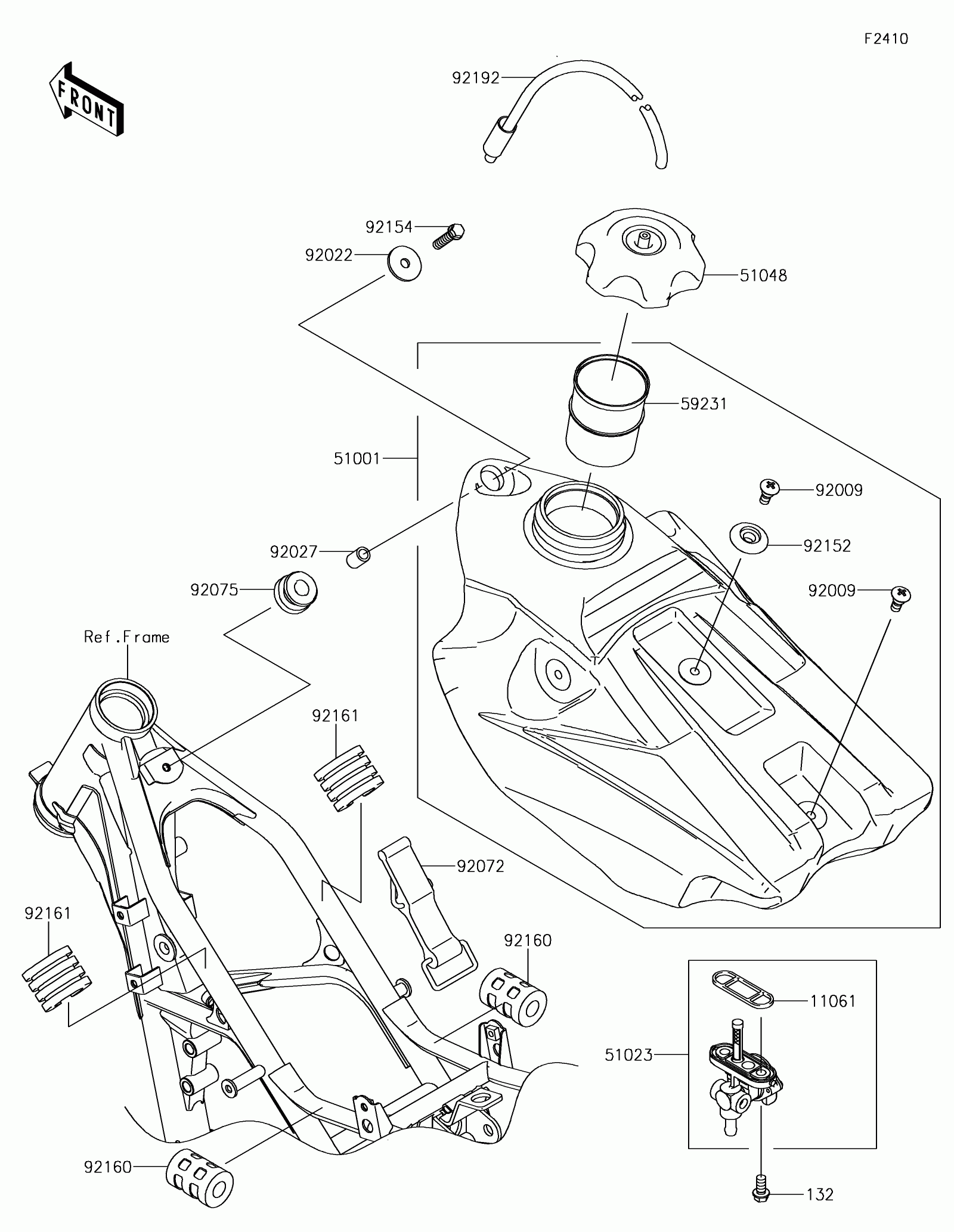 F2410

FRONT

92192

92154

92022

51048

59231

51001

92009

92152

92027

92075

92009

Ref.Frame

92161

92072

92161

92160

11061

51023

92160

132